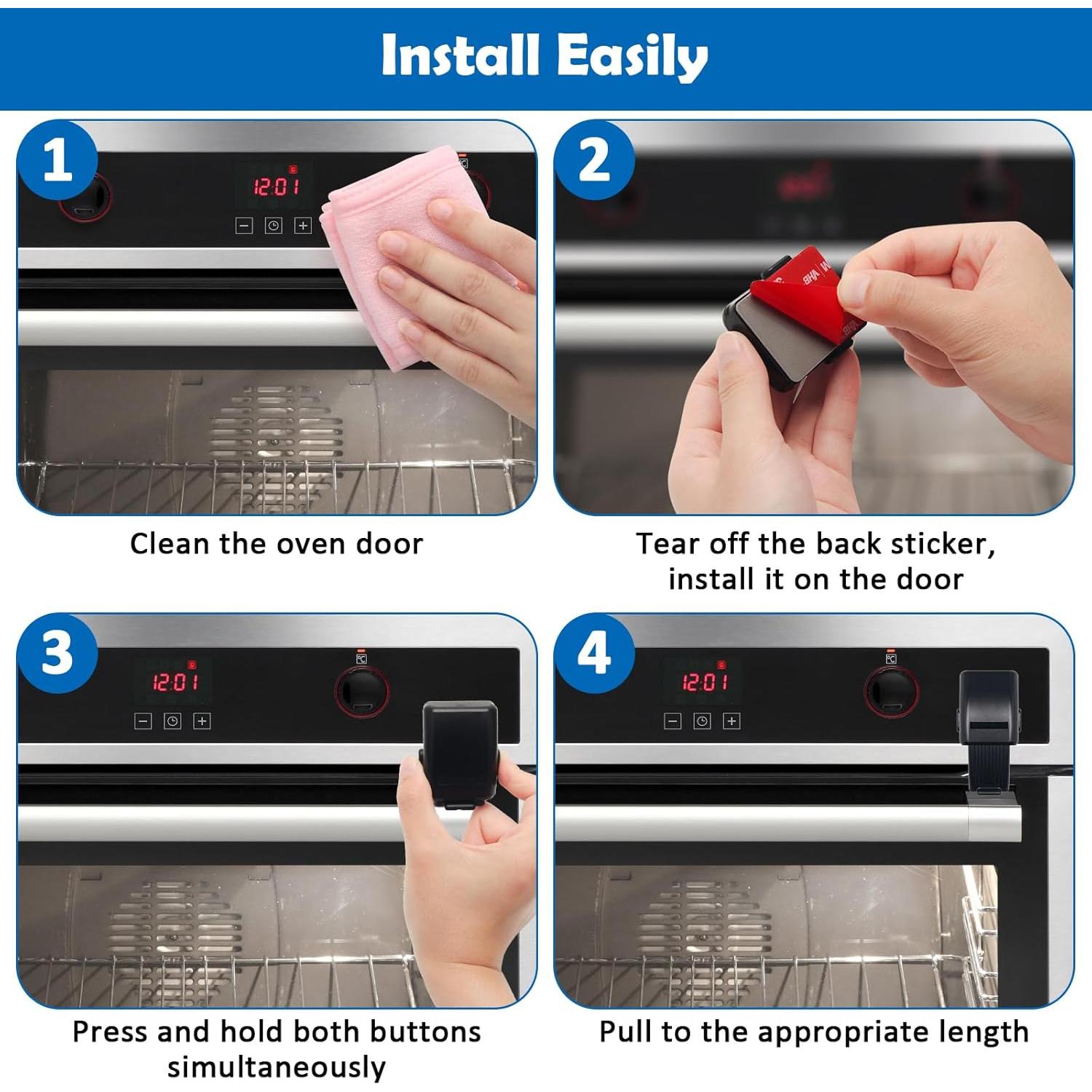 Install Easily

1

12:01

Clean the oven door

2

VHB

Tear off the back sticker, install it on the door

3

12:01

Press and hold both buttons simultaneously

4

12:01

Pull to the appropriate length