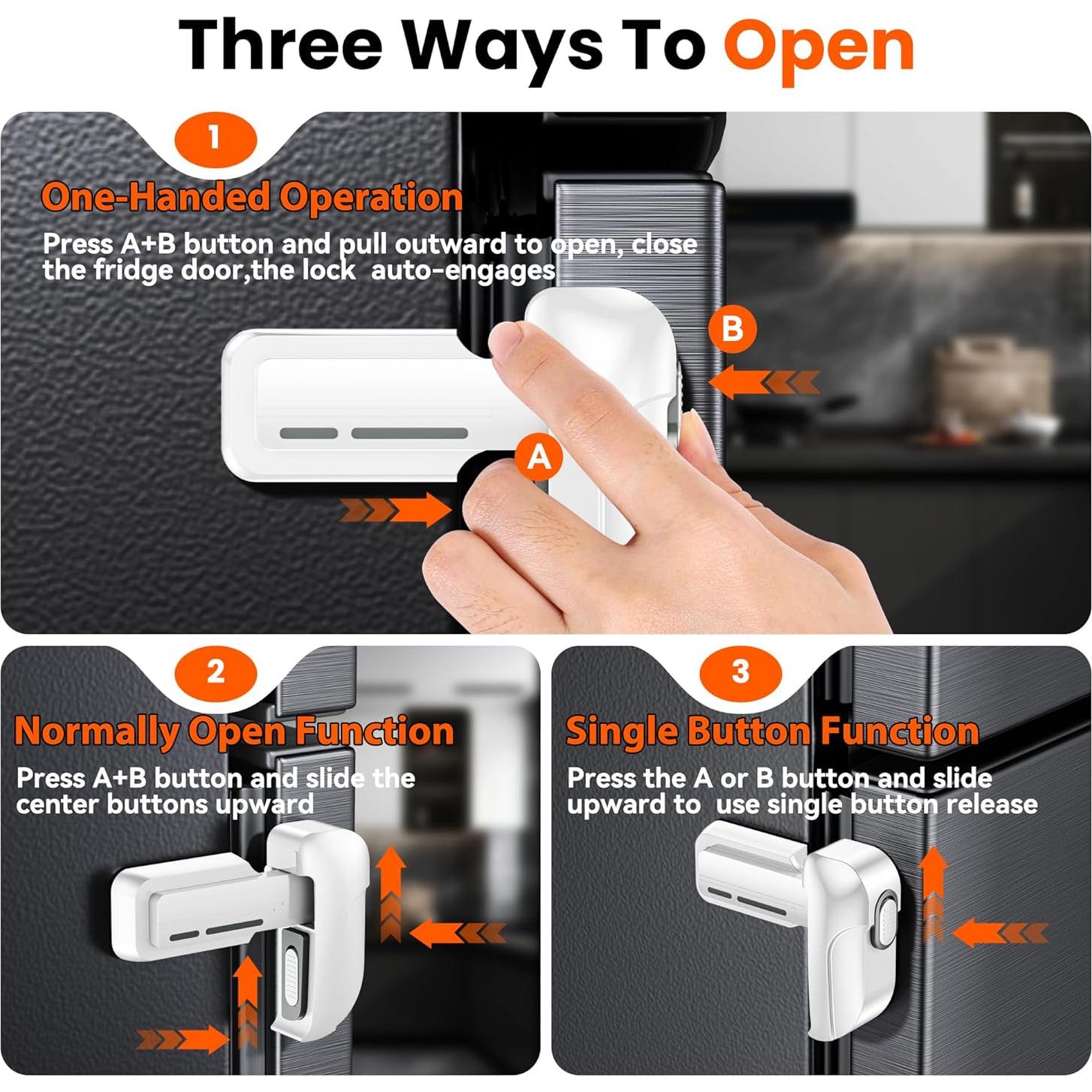 Three Ways To Open

1

One-Handed Operation

Press A+B button and pull outward to open, close the fridge door,the lock  auto-engages

B

A

2

Normally Open Function

Press A+B button and slide the center buttons upward

3

Single Button Function

Press the A or B button and slide upward to  use single button release