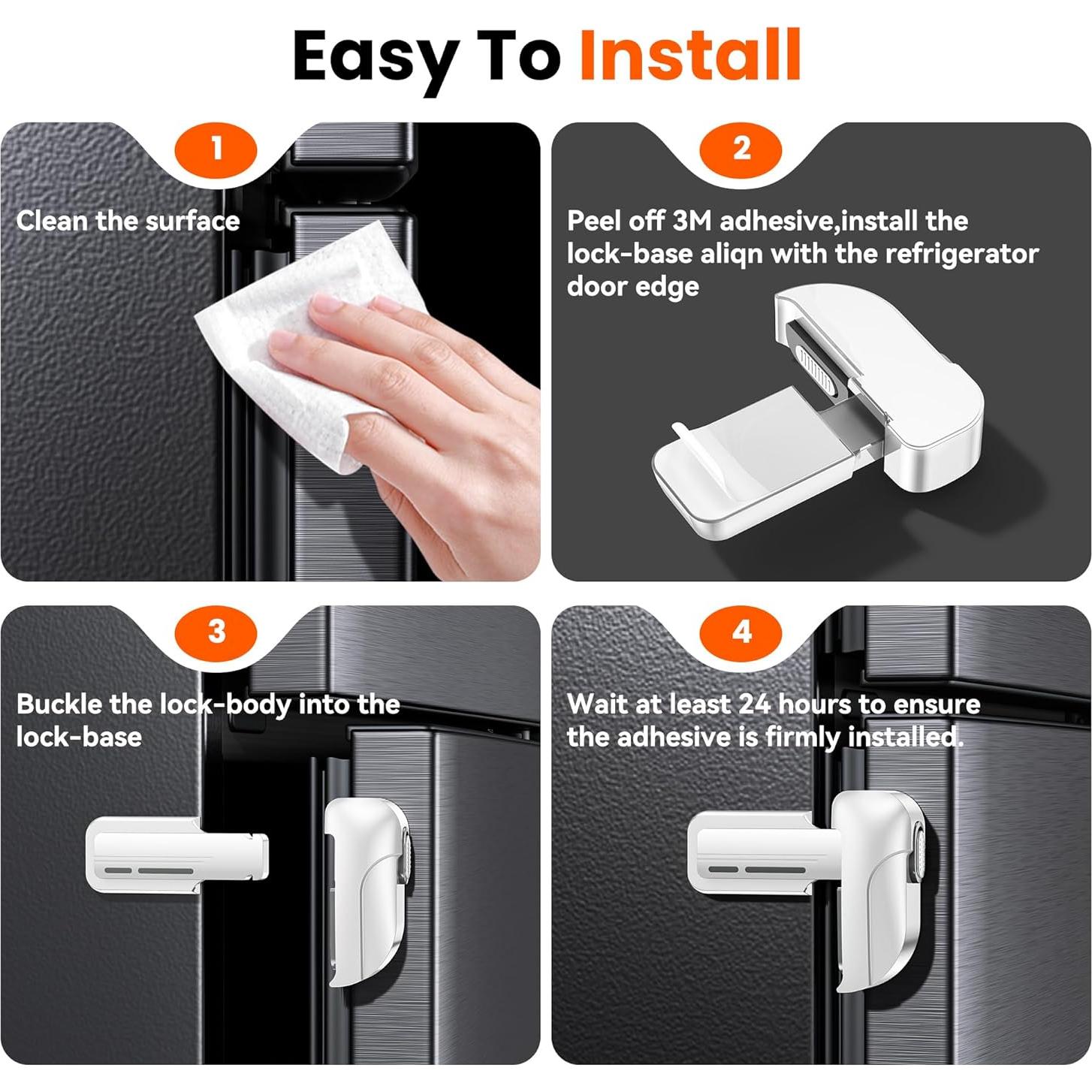 Easy To Install

1

Clean the surface

2

Peel off 3M adhesive,install the lock-base aliqn with the refrigerator door edge

3

Buckle the lock-body into the lock-base

4

Wait at least 24 hours to ensure the adhesive is firmly installed.