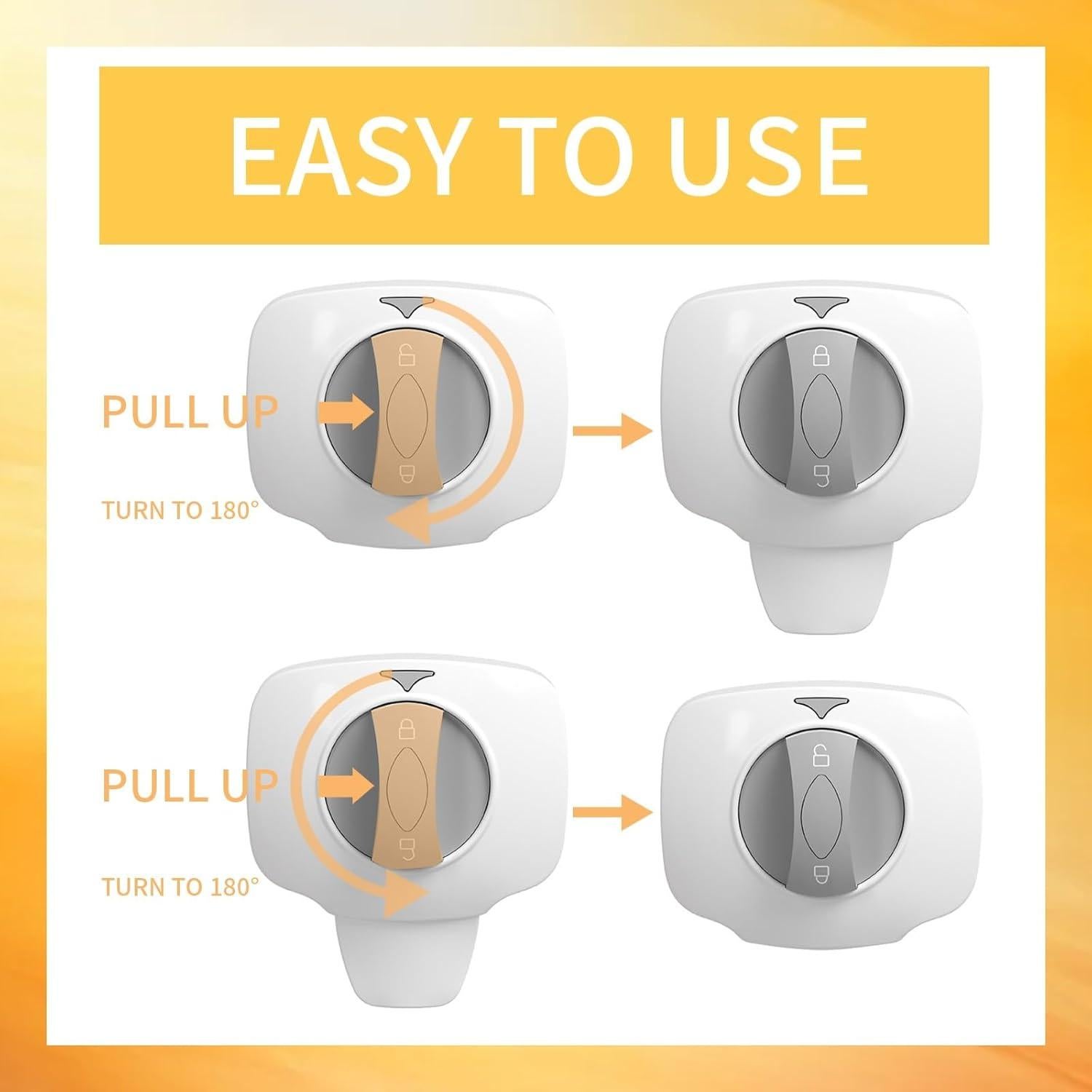 EASY TO USE

PULL UP

TURN TO 180°

PULL UP

TURN TO 180°