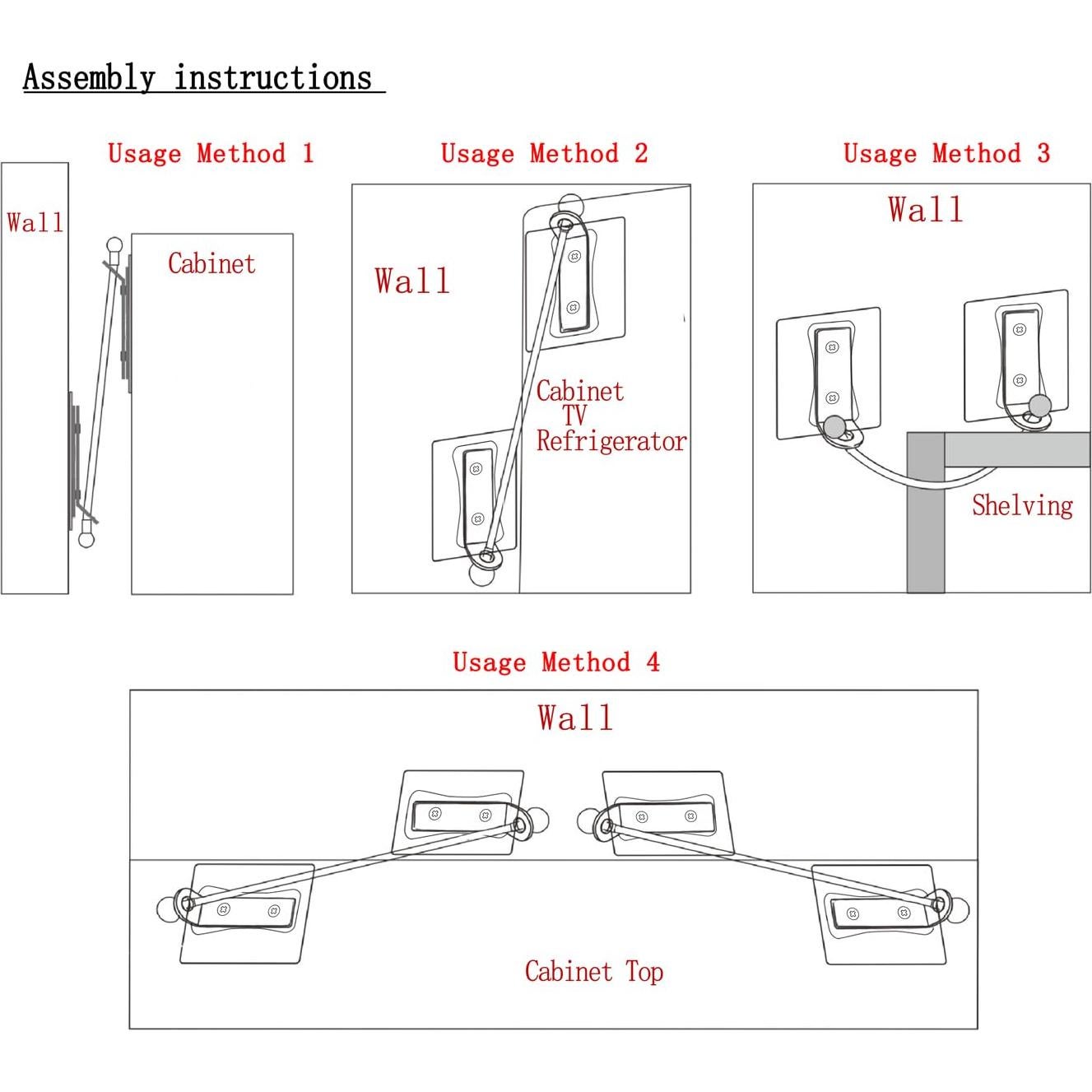 Assembly instructions

Usage Method 1

Wall

Cabinet

Usage Method 2

Wall

Cabinet
TV
Refrigerator

Usage Method 3

Wall

Shelving

Usage Method 4

Wall

Cabinet Top