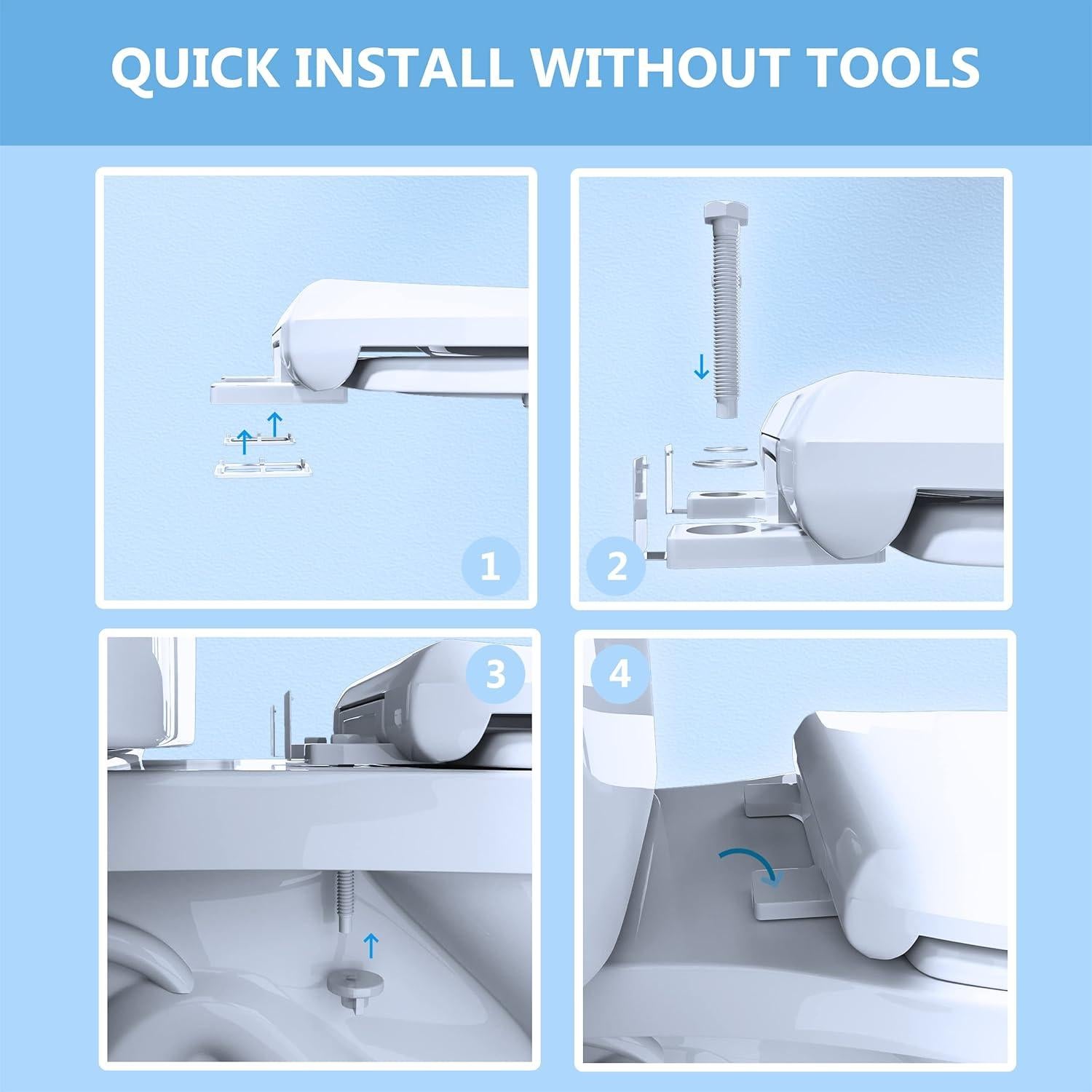 QUICK INSTALL WITHOUT TOOLS

1

2

3

4