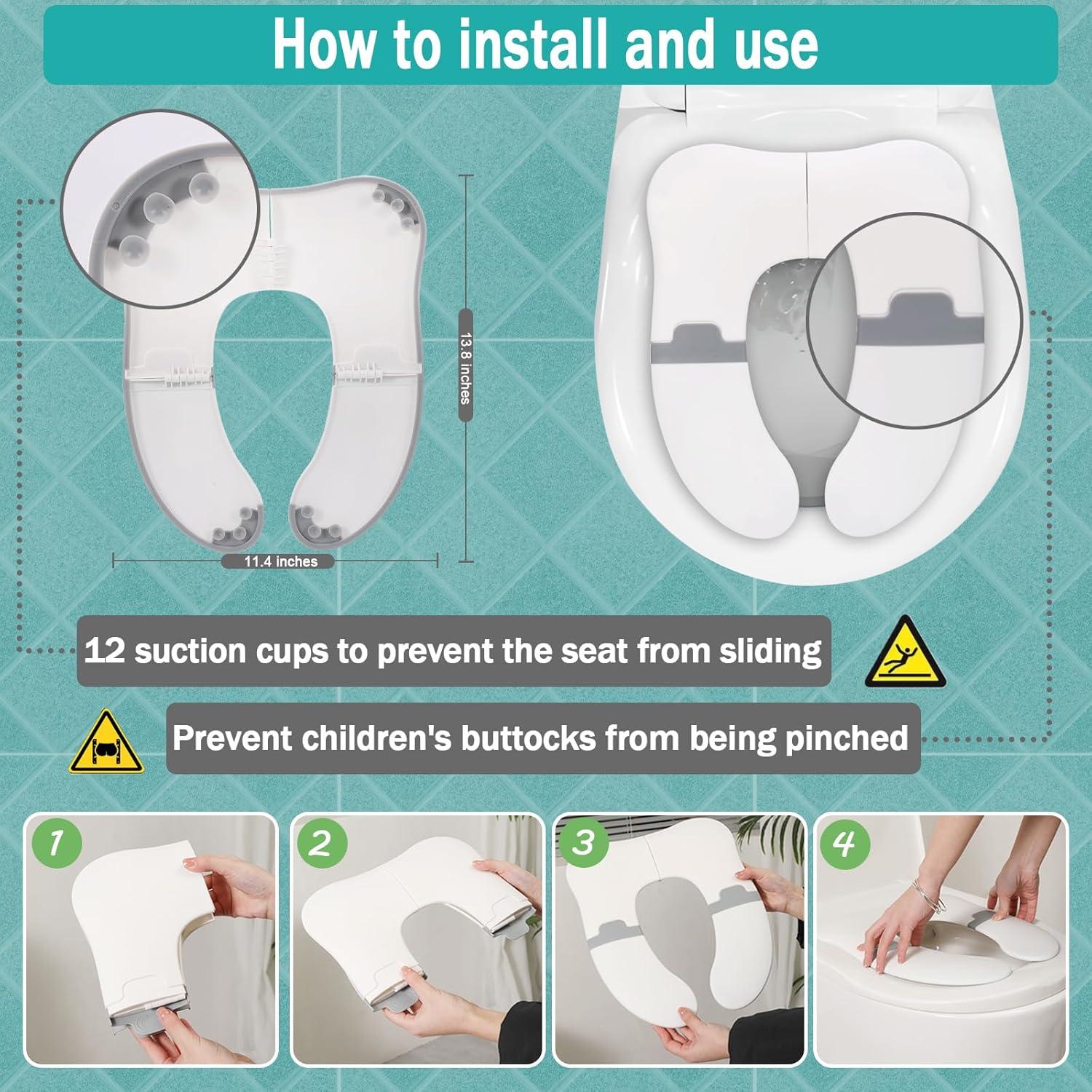 How to install and use

13.8 inches

11.4 inches

12 suction cups to prevent the seat from sliding

Prevent children's buttocks from being pinched

1

2

3

4