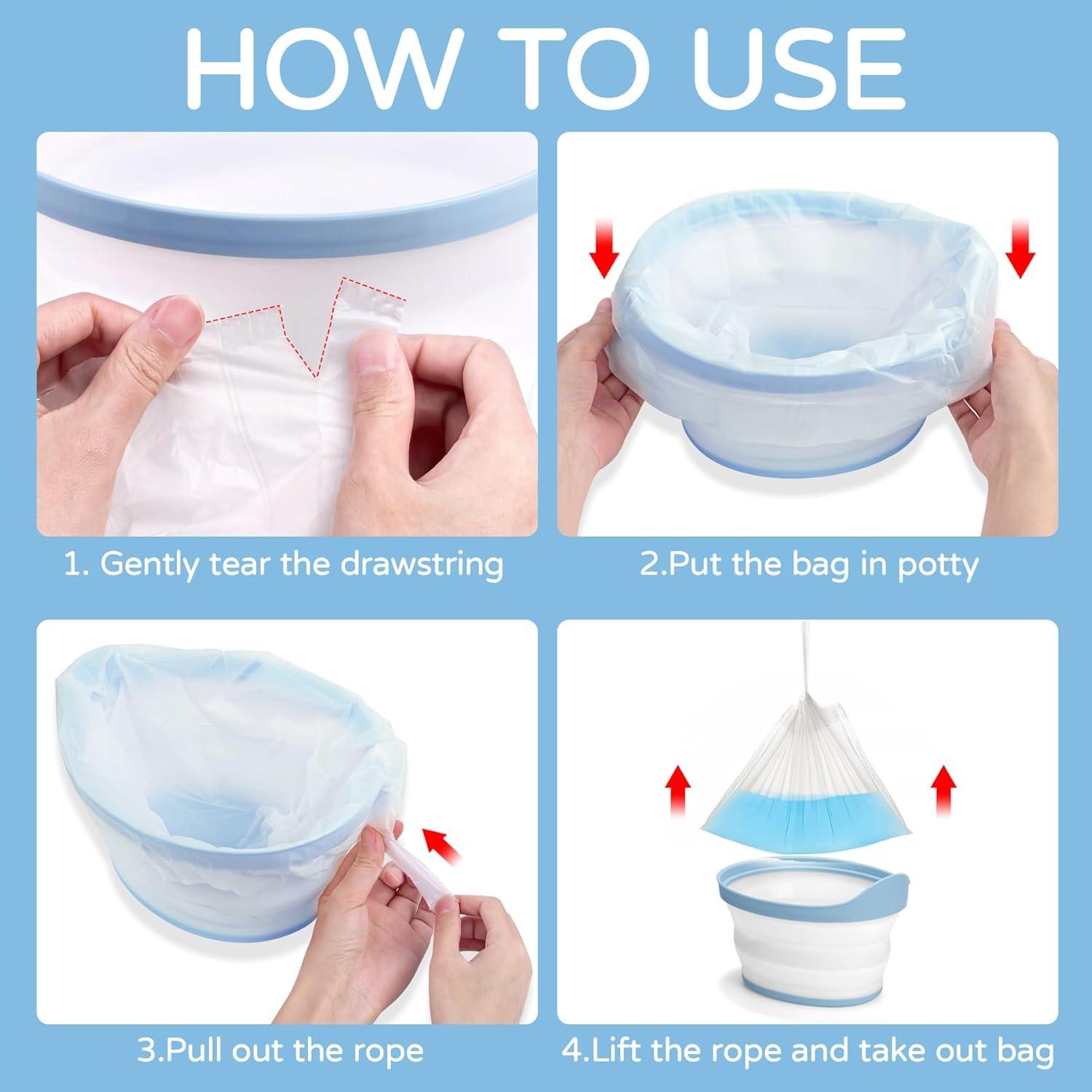 HOW TO USE

1. Gently tear the drawstring

2.Put the bag in potty

3.Pull out the rope

4.Lift the rope and take out bag