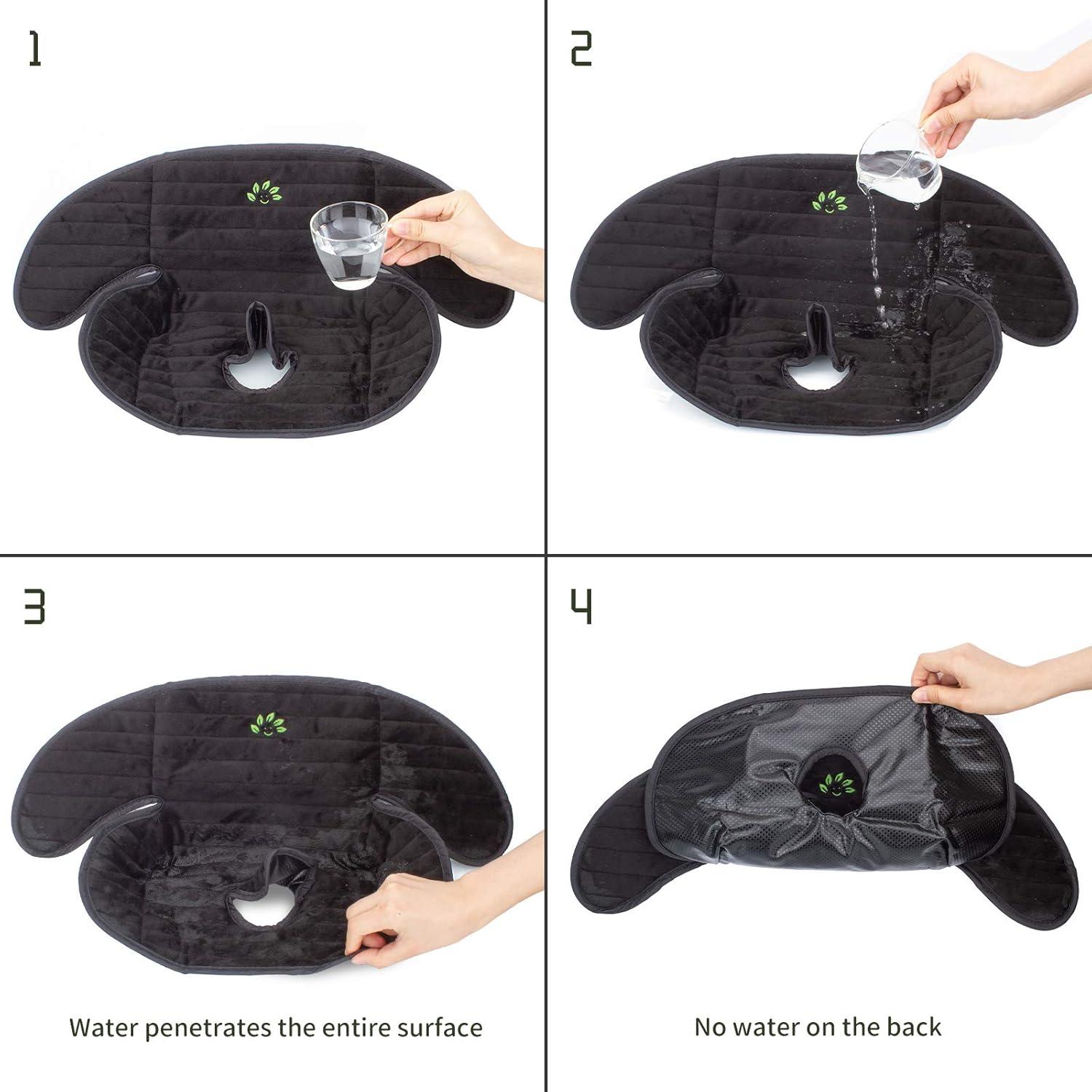 1

2

3

Water penetrates the entire surface

4

No water on the back