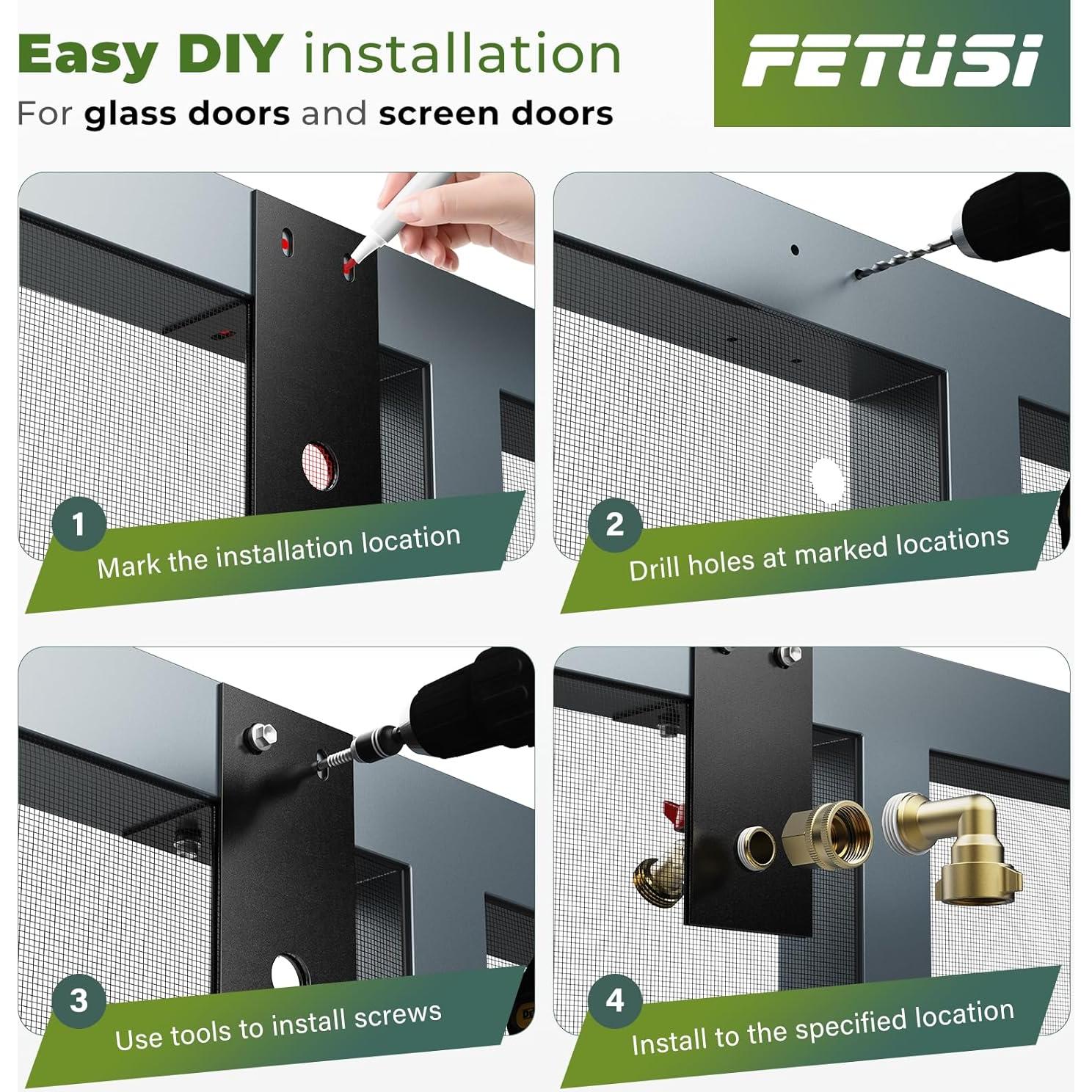 Easy DIY installation
For glass doors and screen doors

FETUSI

1
Mark the installation location

2
Drill holes at marked locations

3
Use tools to install screws

4
Install to the specified location