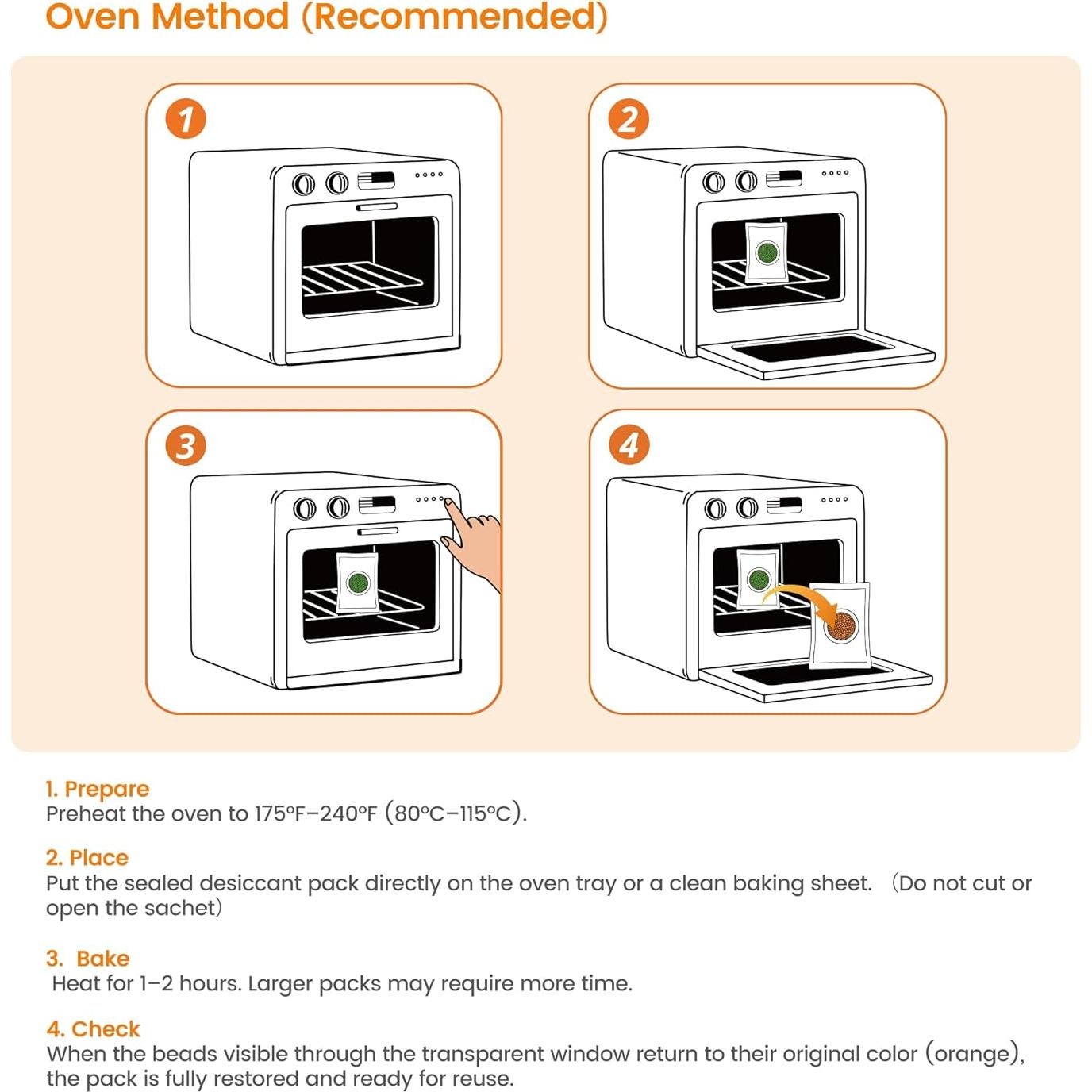 Oven Method (Recommended)

1

2

3

4

1. Prepare
Preheat the oven to 175°F–240°F (80°C–115°C).

2. Place
Put the sealed desiccant pack directly on the oven tray or a clean baking sheet. （Do not cut or open the sachet）

3. Bake
Heat for 1–2 hours. Larger packs may require more time.

4. Check
When the beads visible through the transparent window return to their original color (orange), the pack is fully restored and ready for reuse.