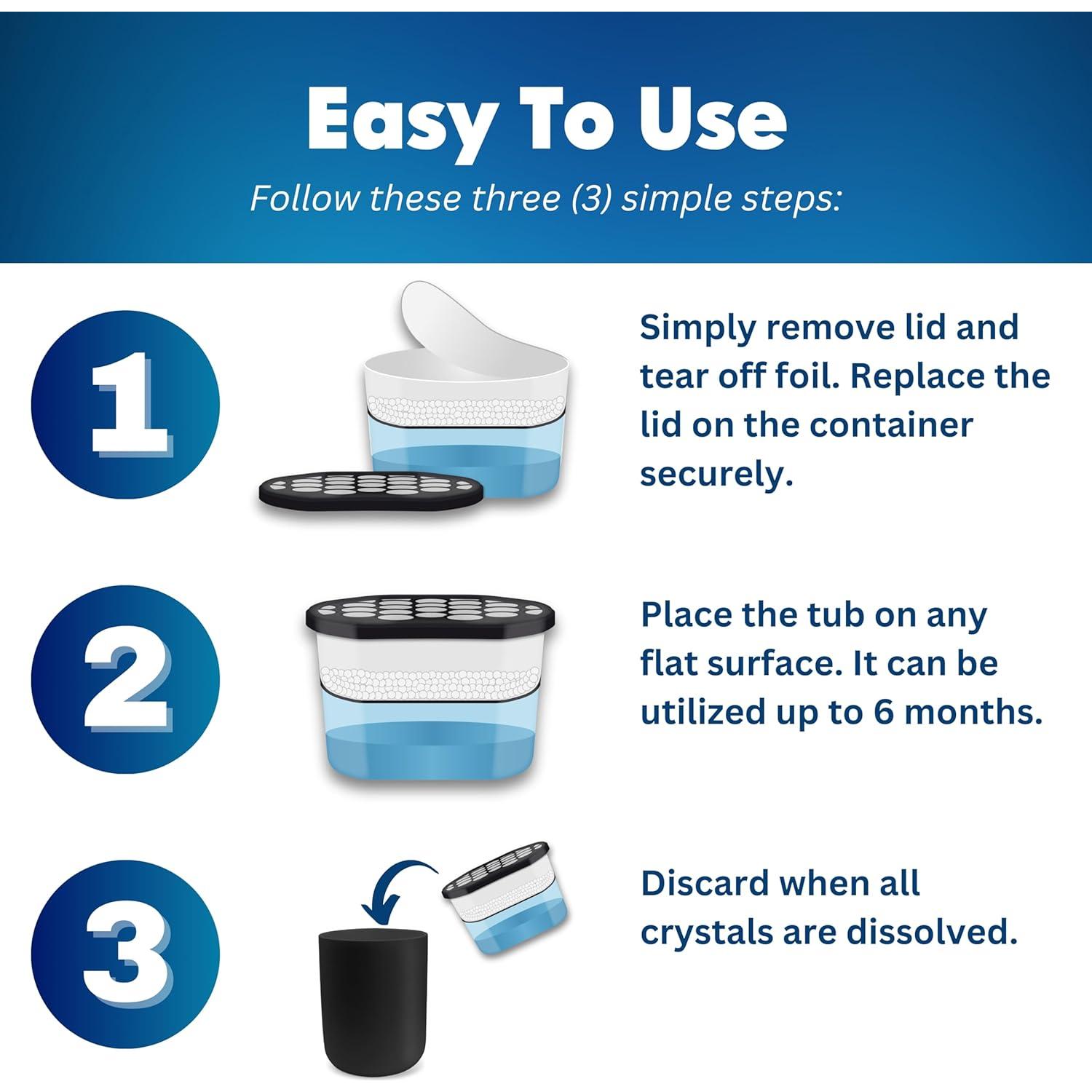 Easy To Use
Follow these three (3) simple steps:

1

Simply remove lid and tear off foil. Replace the lid on the container securely.

2

Place the tub on any flat surface. It can be utilized up to 6 months.

3

Discard when all crystals are dissolved.