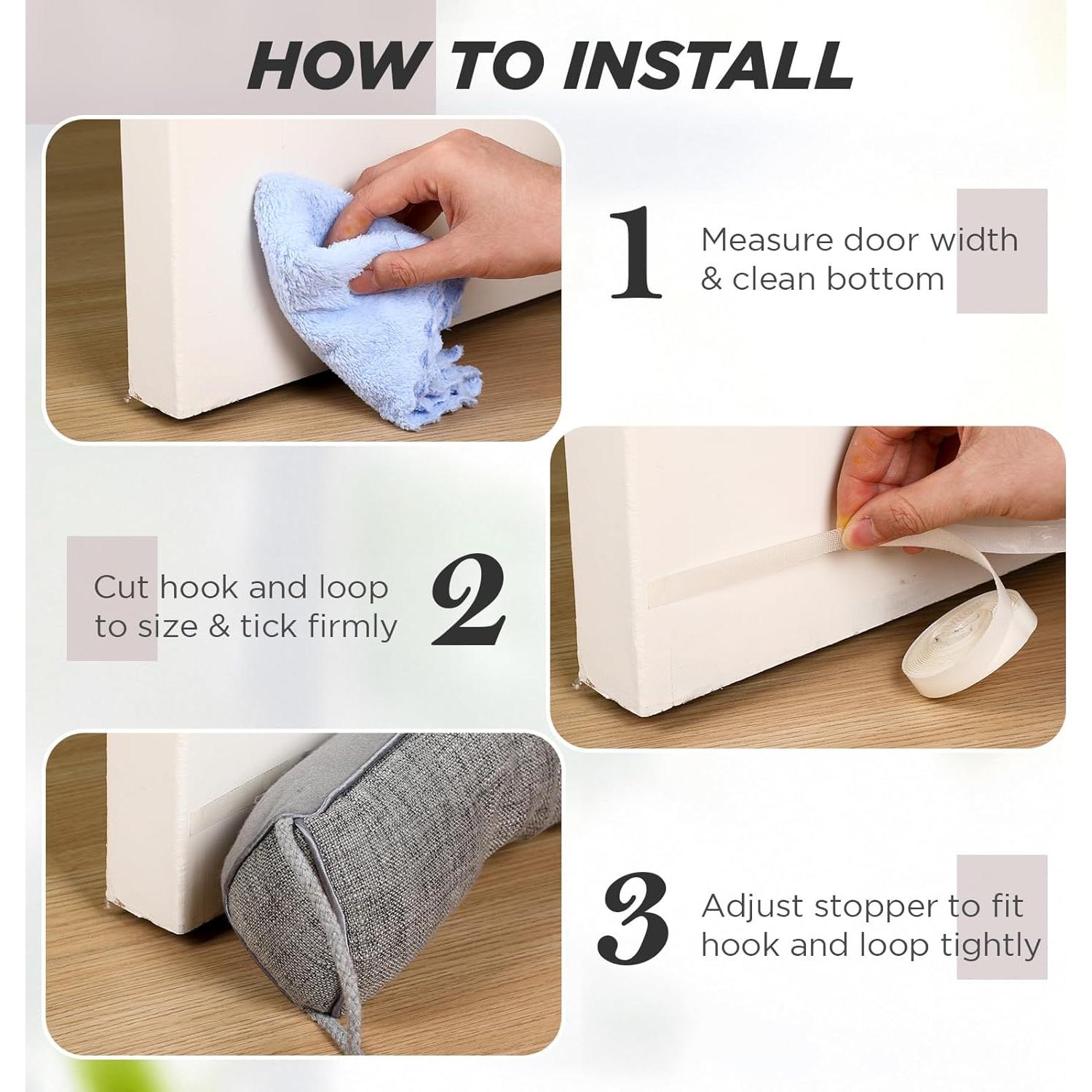 HOW TO INSTALL

1

Measure door width & clean bottom

Cut hook and loop to size & tick firmly

2

3

Adjust stopper to fit hook and loop tightly