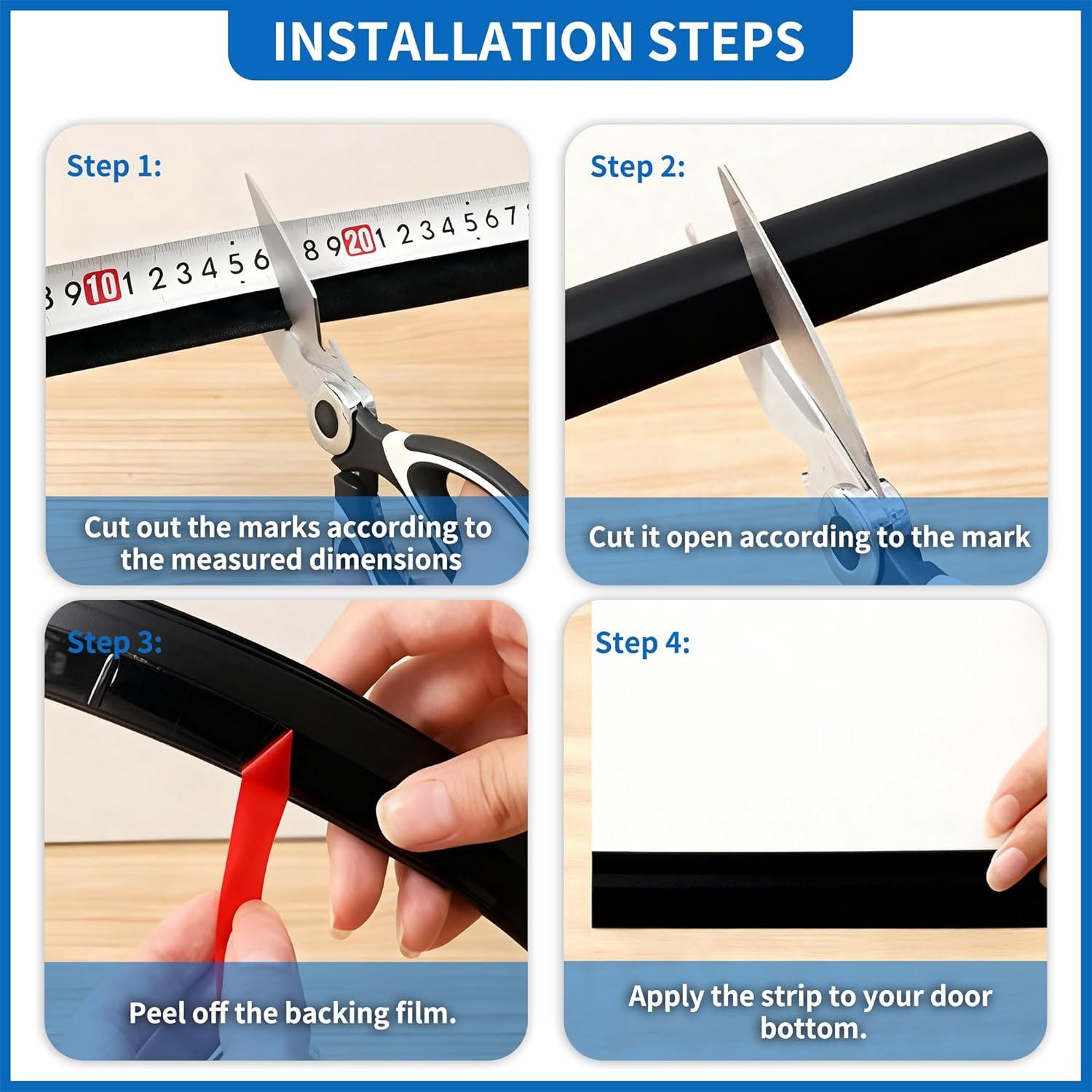 INSTALLATION STEPS

Step 1:

8 9 10 1 2 3 4 5 6 8 9 20 1 2 3 4 5 6 7

Cut out the marks according to the measured dimensions

Step 2:

Cut it open according to the mark

Step 3:

Peel off the backing film.

Step 4:

Apply the strip to your door bottom.