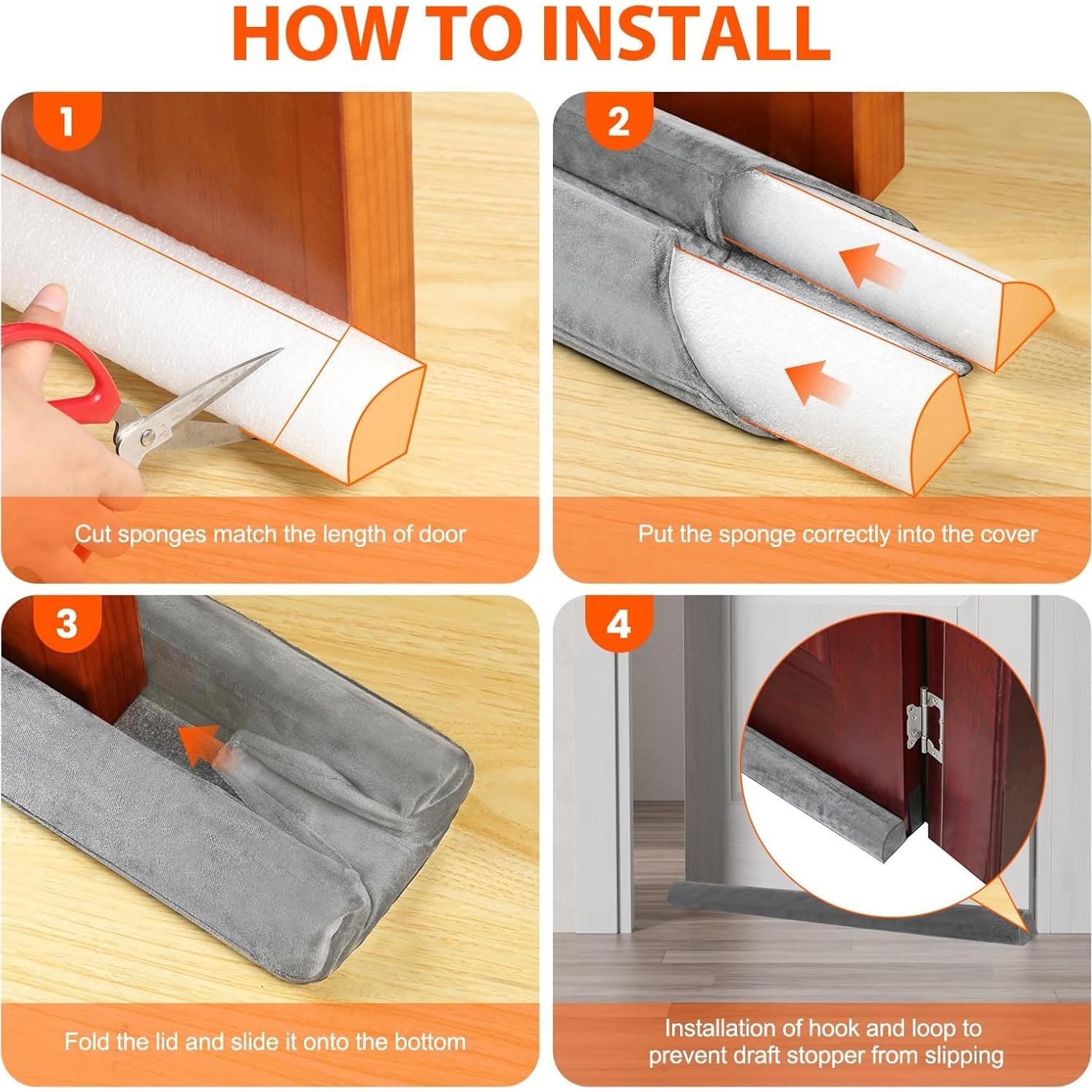 HOW TO INSTALL

1

Cut sponges match the length of door

2

Put the sponge correctly into the cover

3

Fold the lid and slide it onto the bottom

4

Installation of hook and loop to prevent draft stopper from slipping