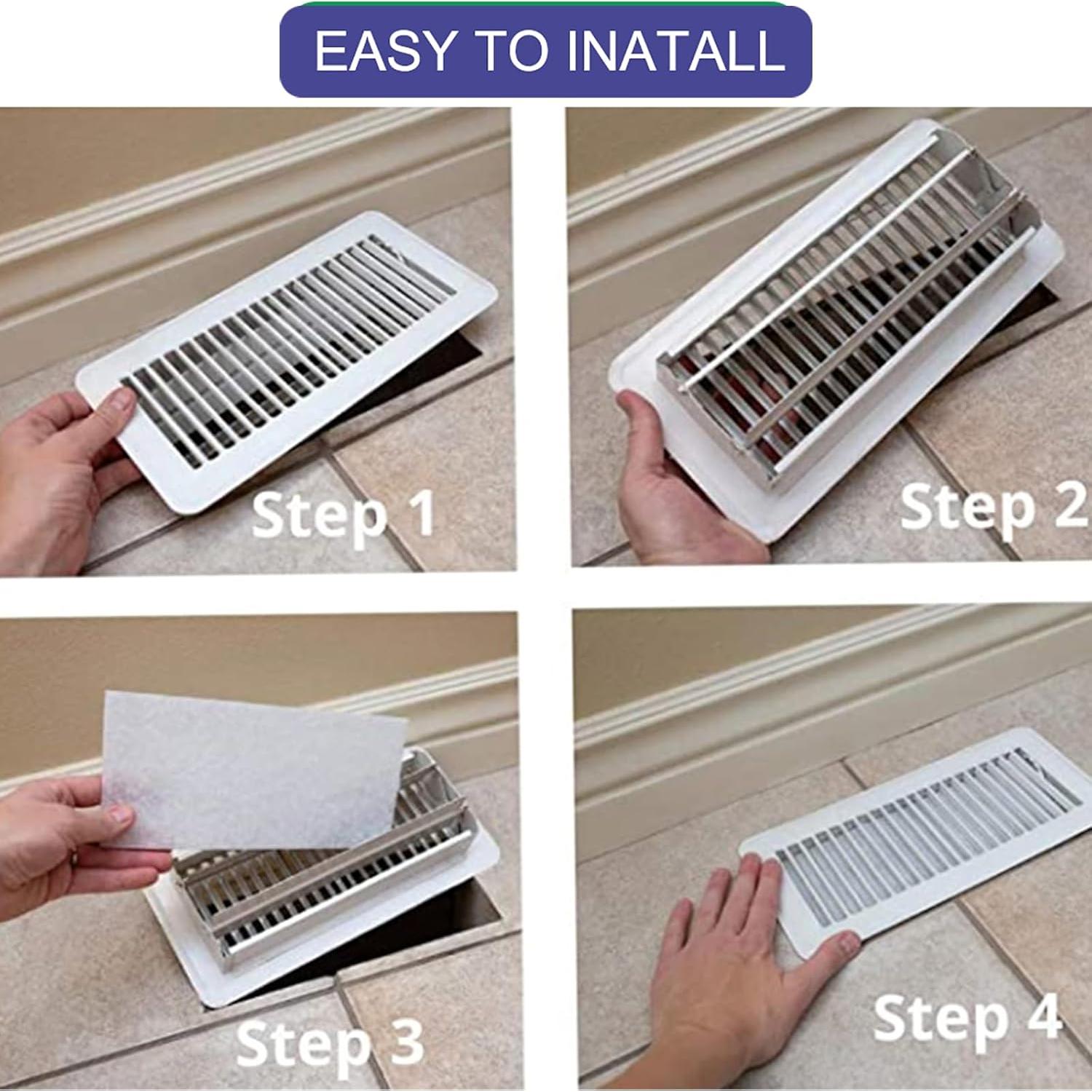 EASY TO INATALL

Step 1

Step 2

Step 3

Step 4