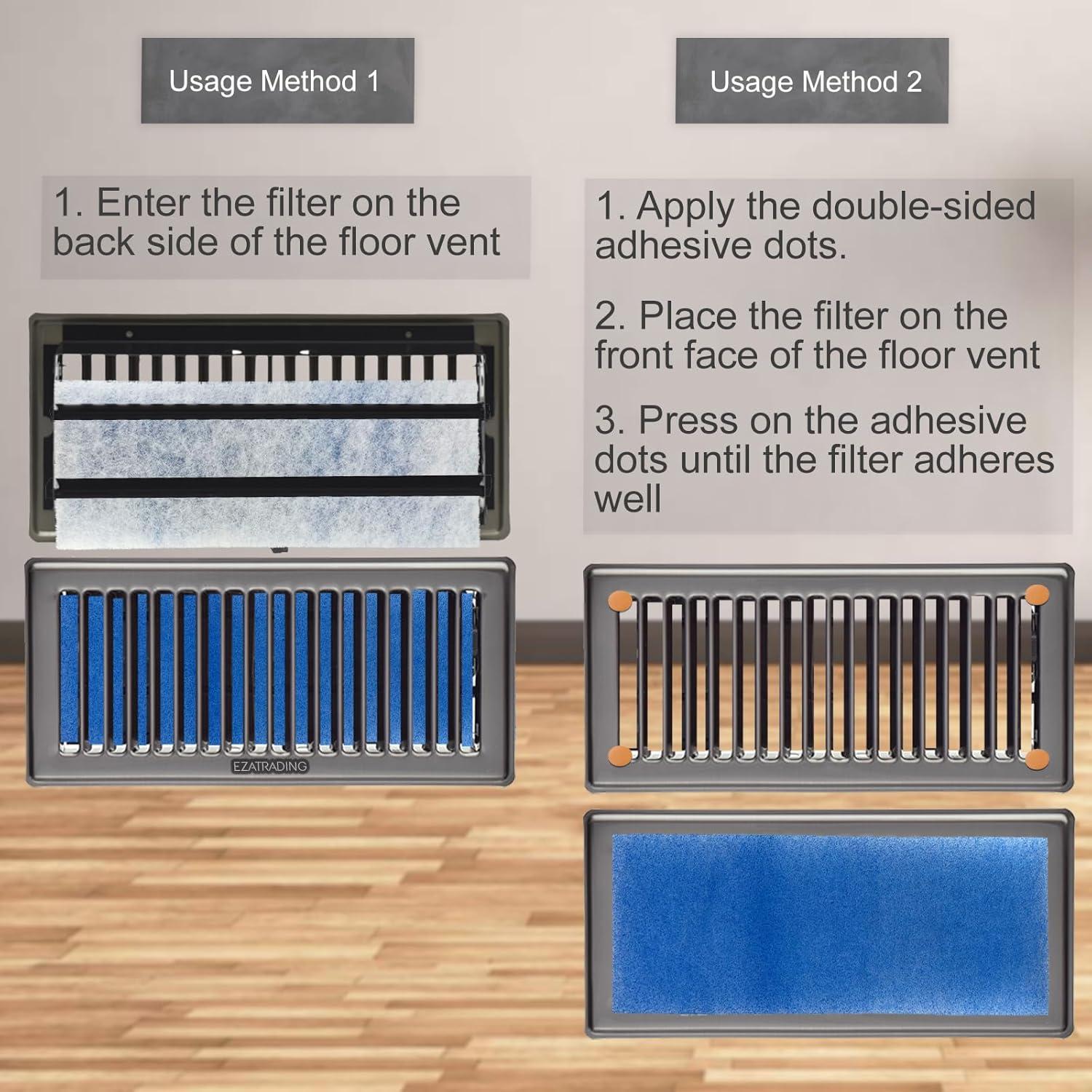 Usage Method 1

1. Enter the filter on the back side of the floor vent

EZATRADING

Usage Method 2

1. Apply the double-sided adhesive dots.

2. Place the filter on the front face of the floor vent

3. Press on the adhesive dots until the filter adheres well