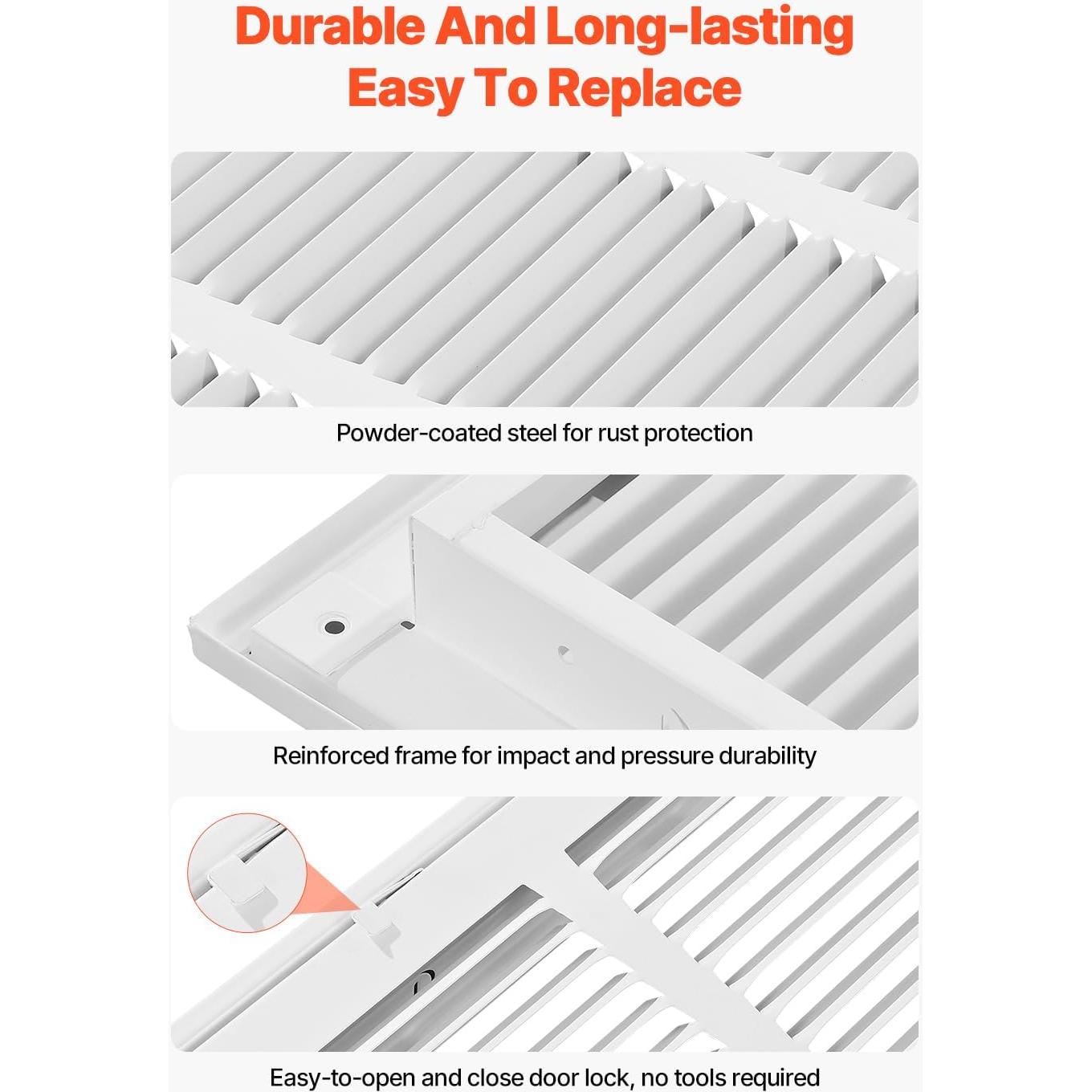 Durable And Long-lasting
Easy To Replace

Powder-coated steel for rust protection

Reinforced frame for impact and pressure durability

Easy-to-open and close door lock, no tools required