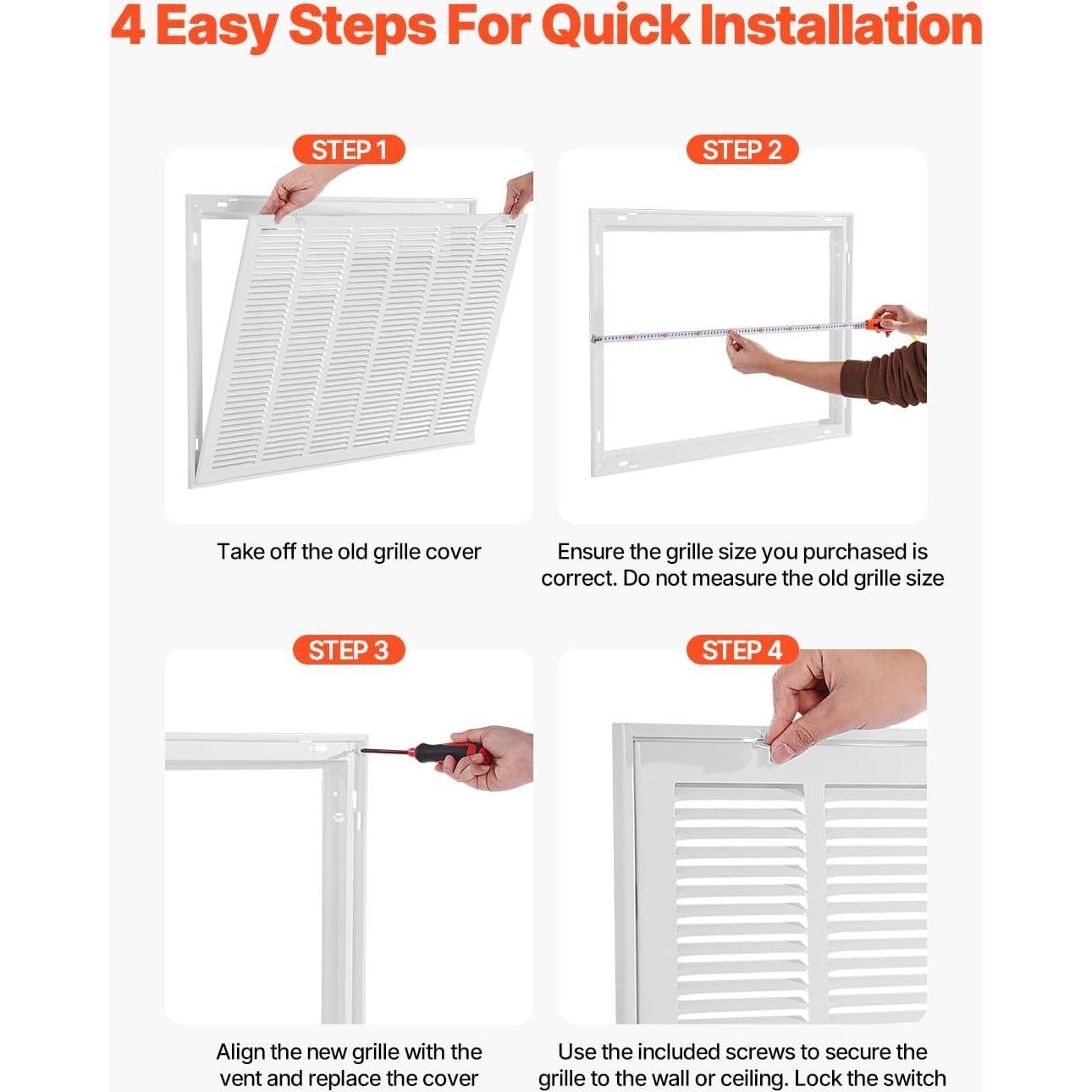 4 Easy Steps For Quick Installation

STEP 1

Take off the old grille cover

STEP 2

Ensure the grille size you purchased is correct. Do not measure the old grille size

STEP 3

Align the new grille with the vent and replace the cover

STEP 4

Use the included screws to secure the grille to the wall or ceiling. Lock the switch