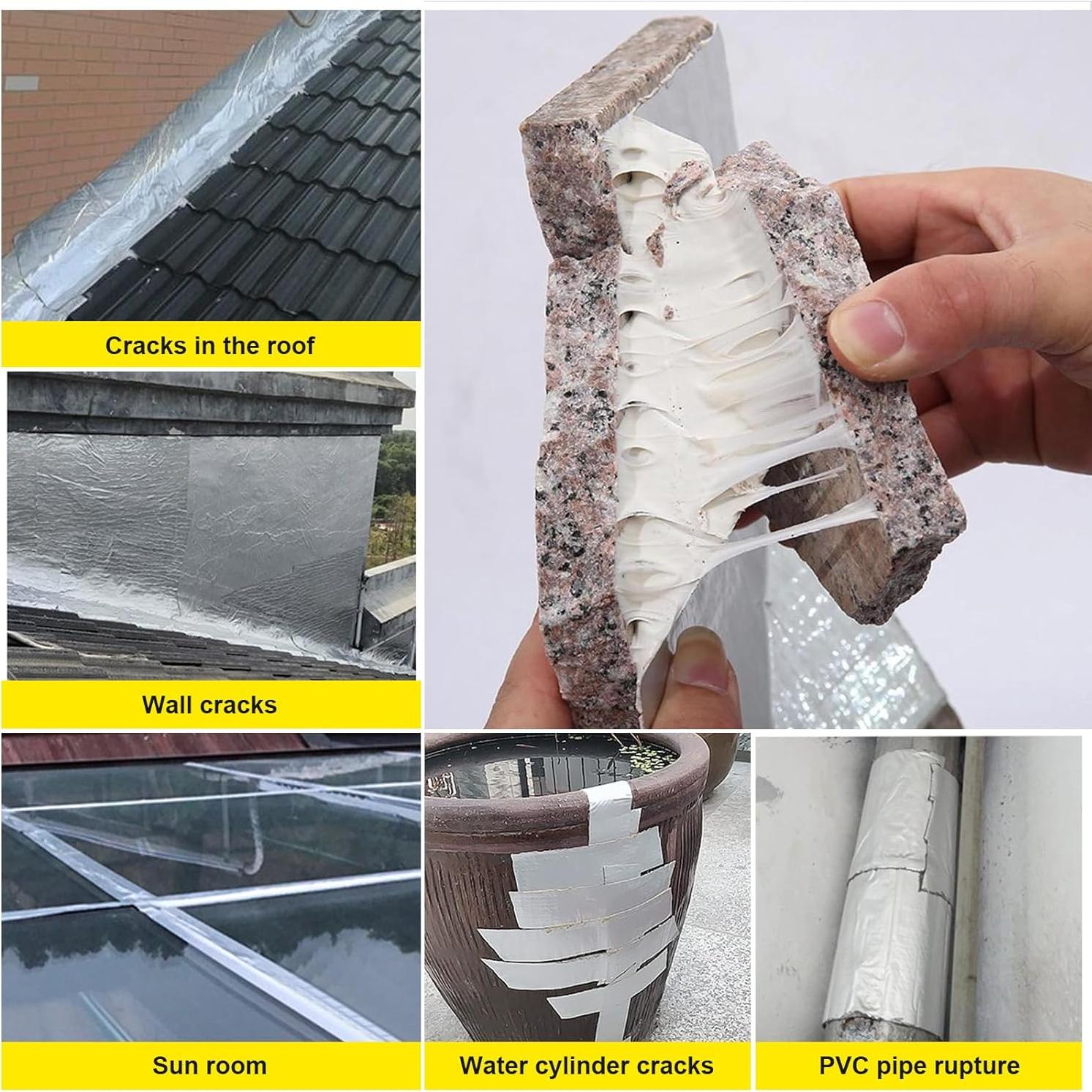 Cracks in the roof

Wall cracks

Sun room

Water cylinder cracks

PVC pipe rupture