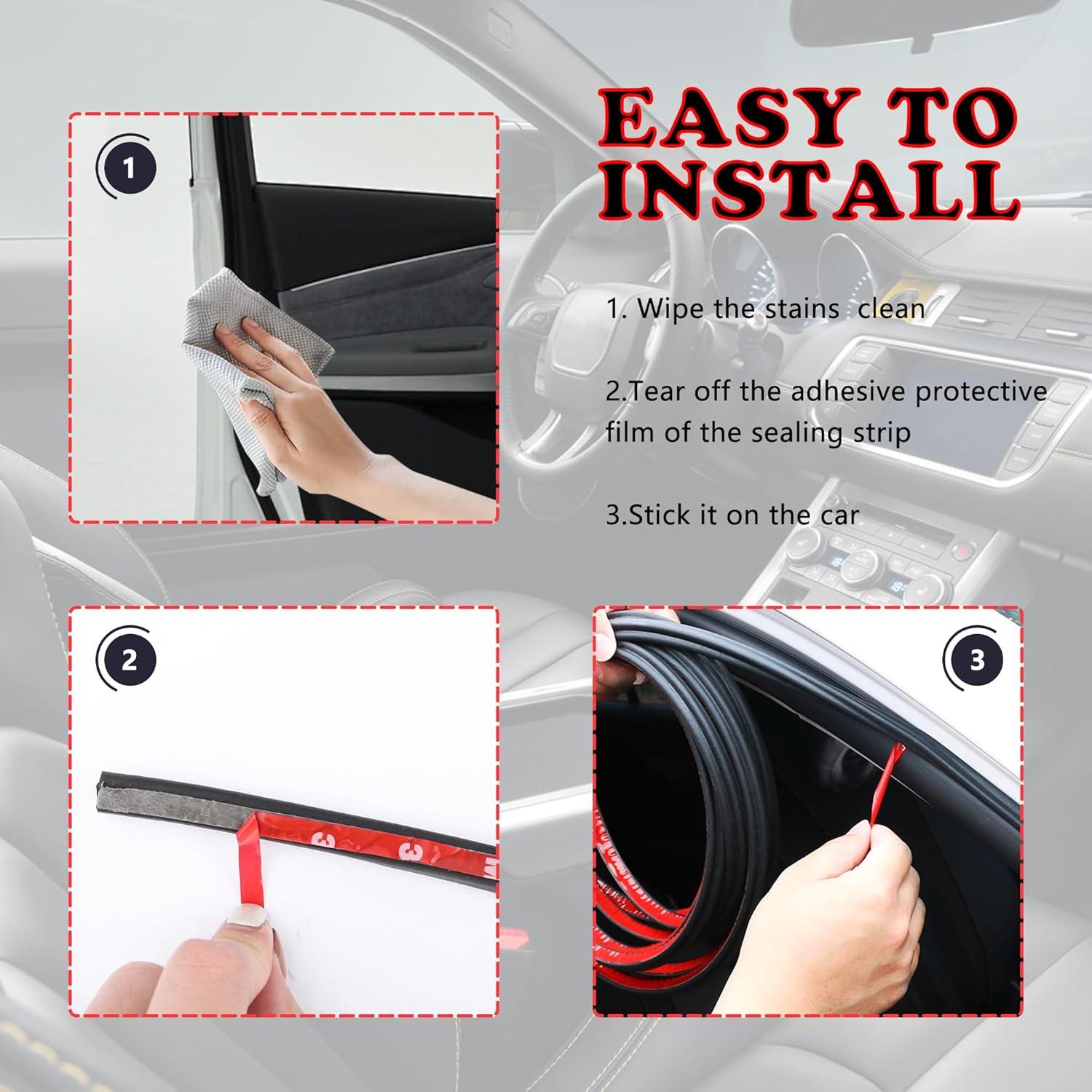 1

EASY TO INSTALL

1. Wipe the stains  clean

2.Tear off the adhesive protective film of the sealing strip

3.Stick it on the car

2

3