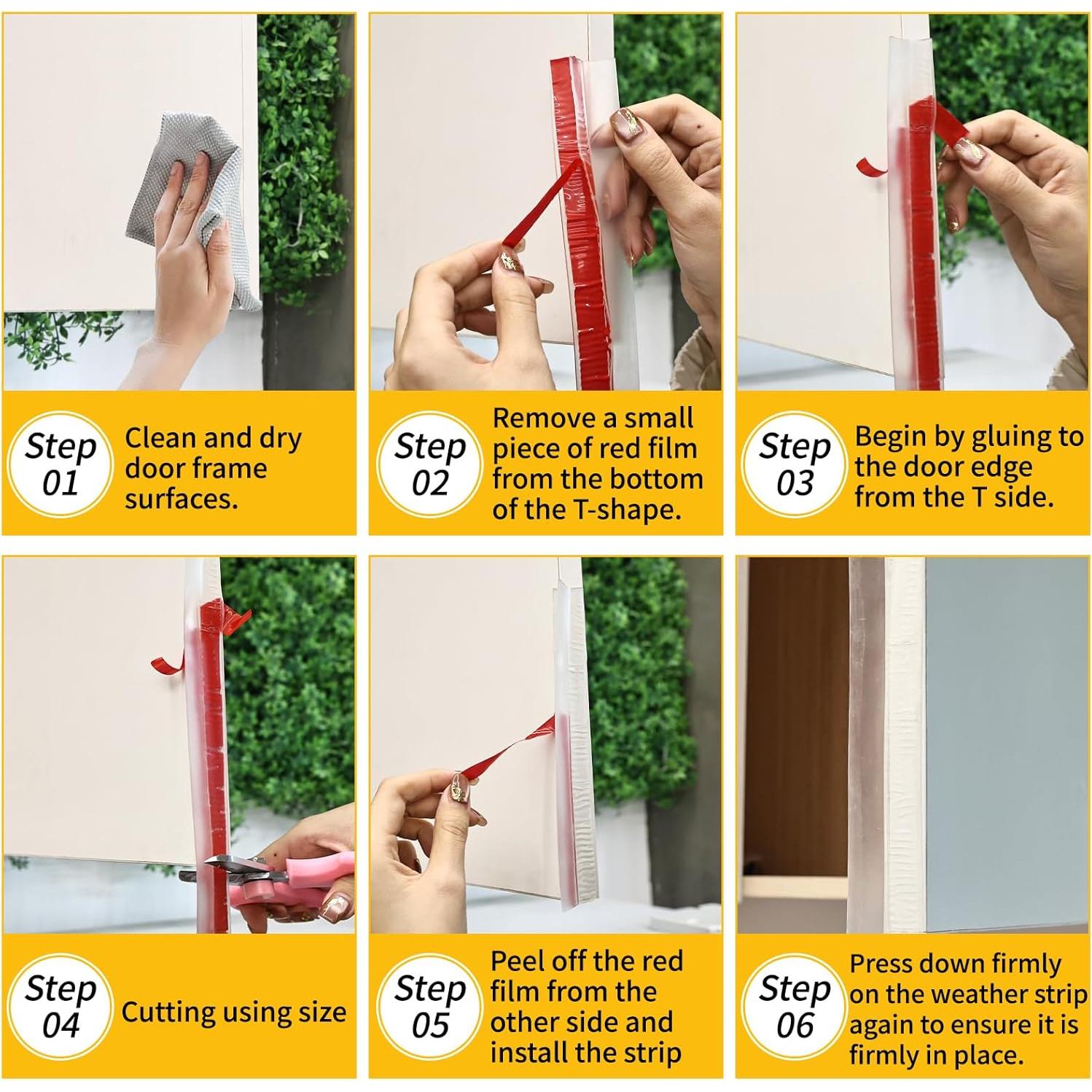 Step 01

Clean and dry door frame surfaces.

Step 02

Remove a small piece of red film from the bottom of the T-shape.

Step 03

Begin by gluing to the door edge from the T side.

Step 04

Cutting using size

Step 05

Peel off the red film from the other side and install the strip

Step 06

Press down firmly on the weather strip again to ensure it is firmly in place.