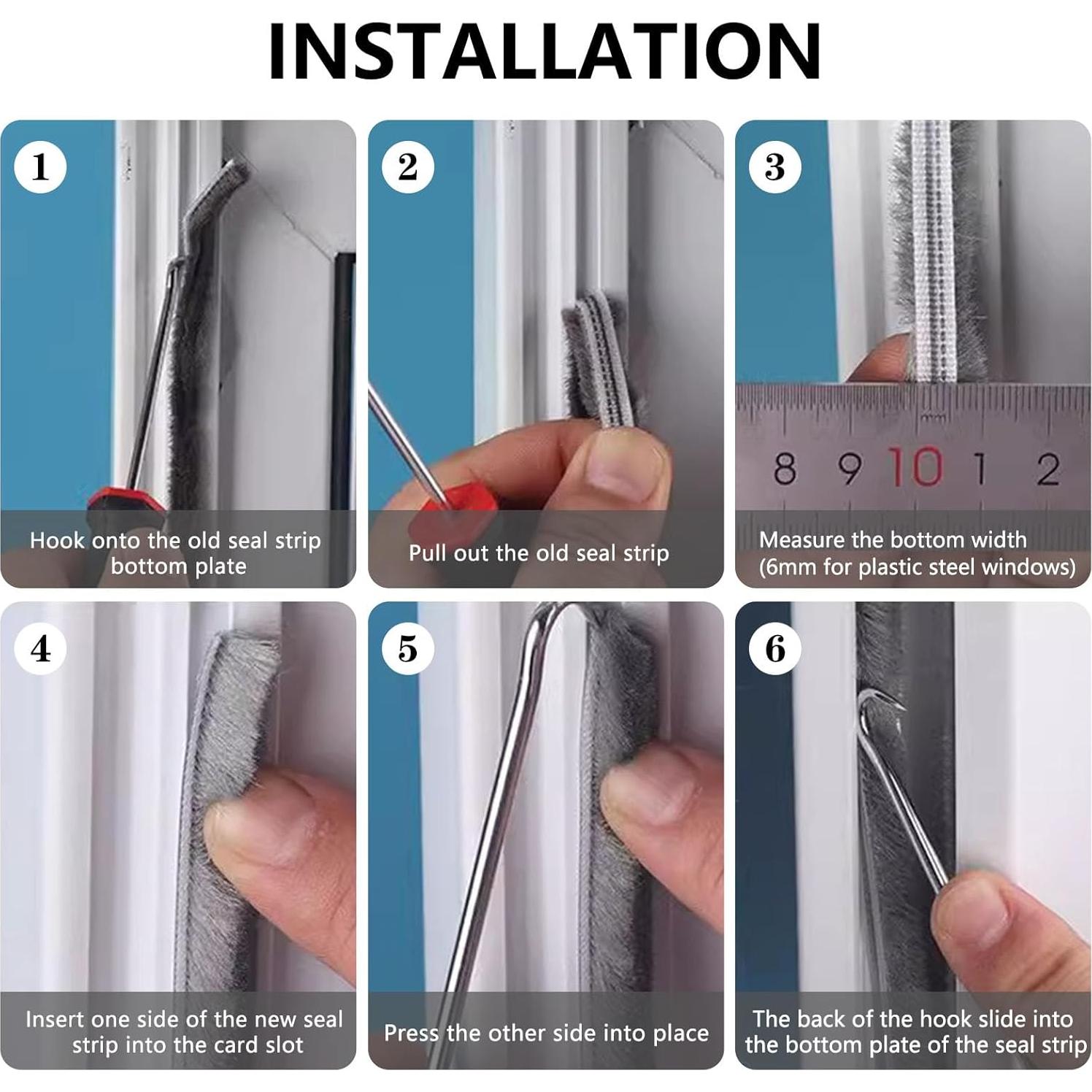 INSTALLATION

1

Hook onto the old seal strip bottom plate

2

Pull out the old seal strip

3

mm

8 9 10 1 2

Measure the bottom width (6mm for plastic steel windows)

4

Insert one side of the new seal strip into the card slot

5

Press the other side into place

6

The back of the hook slide into the bottom plate of the seal strip