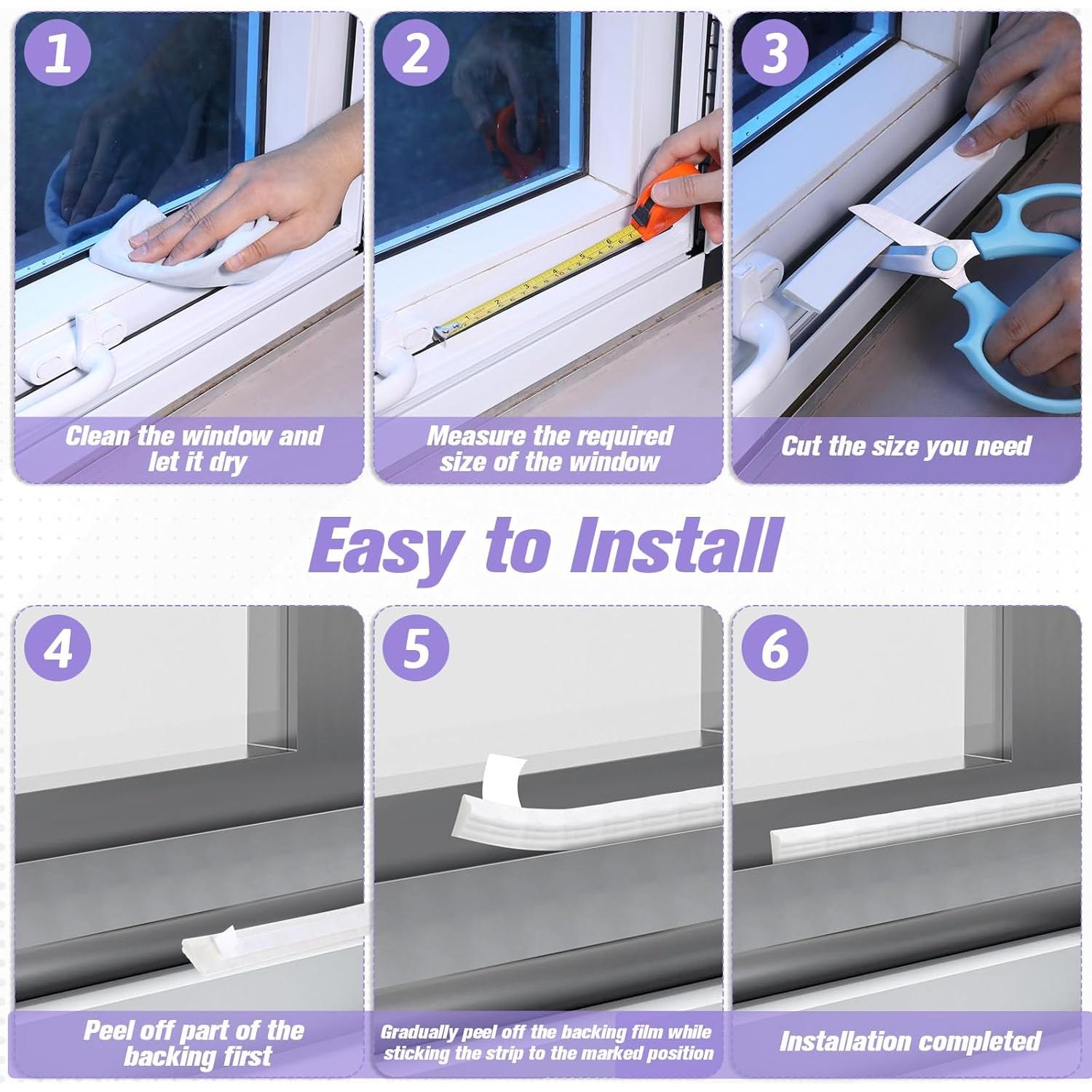 1

Clean the window and let it dry

2

Measure the required size of the window

3

Cut the size you need

Easy to Install

4

Peel off part of the backing first

5

Gradually peel off the backing film while sticking the strip to the marked position

6

Installation completed