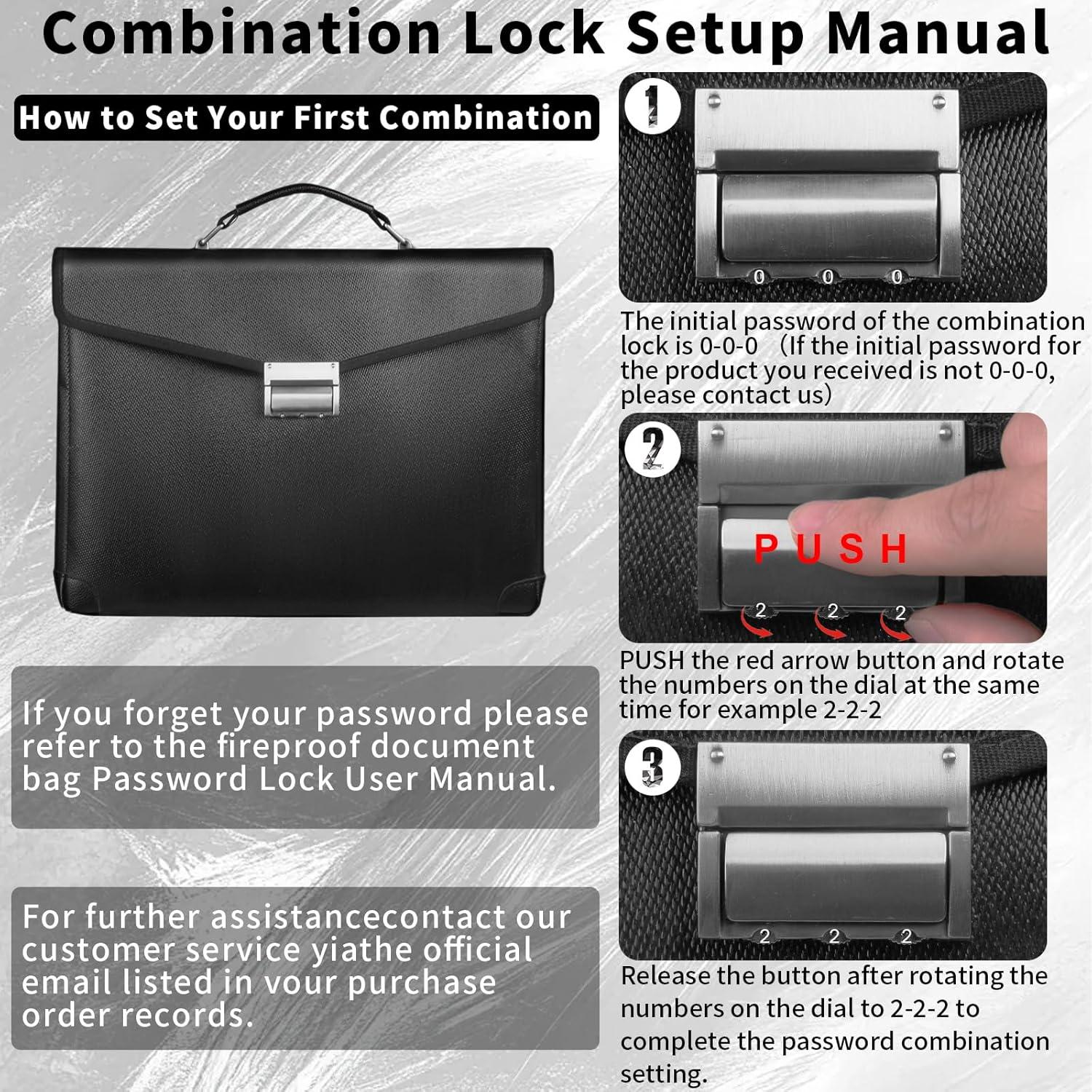 Combination Lock Setup Manual

How to Set Your First Combination

If you forget your password please refer to the fireproof document bag Password Lock User Manual.

For further assistancecontact our customer service yiathe official email listed in your purchase order records.

1

0 0 0

The initial password of the combination lock is 0-0-0 (If the initial password for the product you received is not 0-0-0, please contact us)

2

PUSH

2 2 2

PUSH the red arrow button and rotate the numbers on the dial at the same time for example 2-2-2

3

2 2 2

Release the button after rotating the numbers on the dial to 2-2-2 to complete the password combination setting.