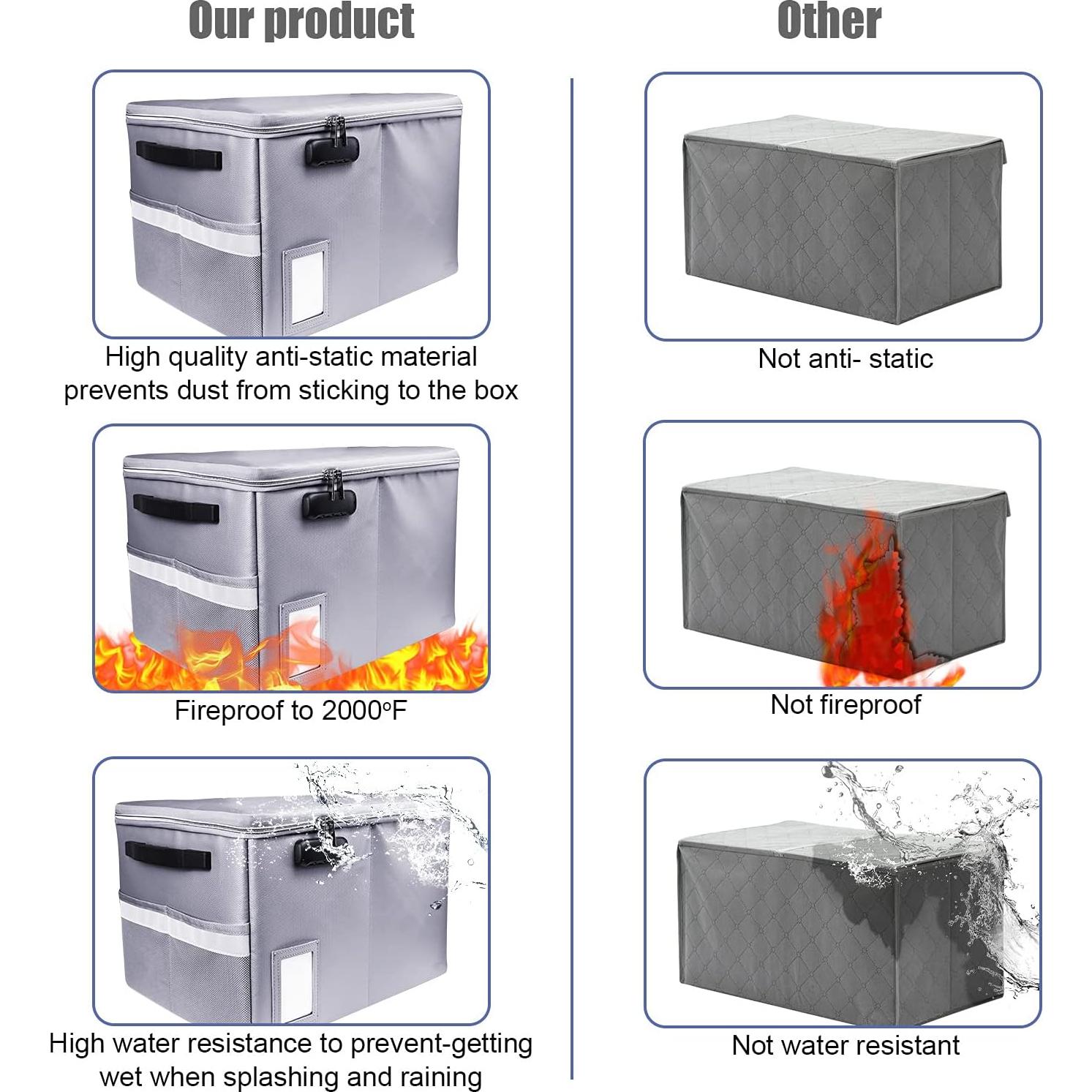 Our product

High quality anti-static material prevents dust from sticking to the box

Fireproof to 2000°F

High water resistance to prevent-getting wet when splashing and raining

Other

Not anti- static

Not fireproof

Not water resistant