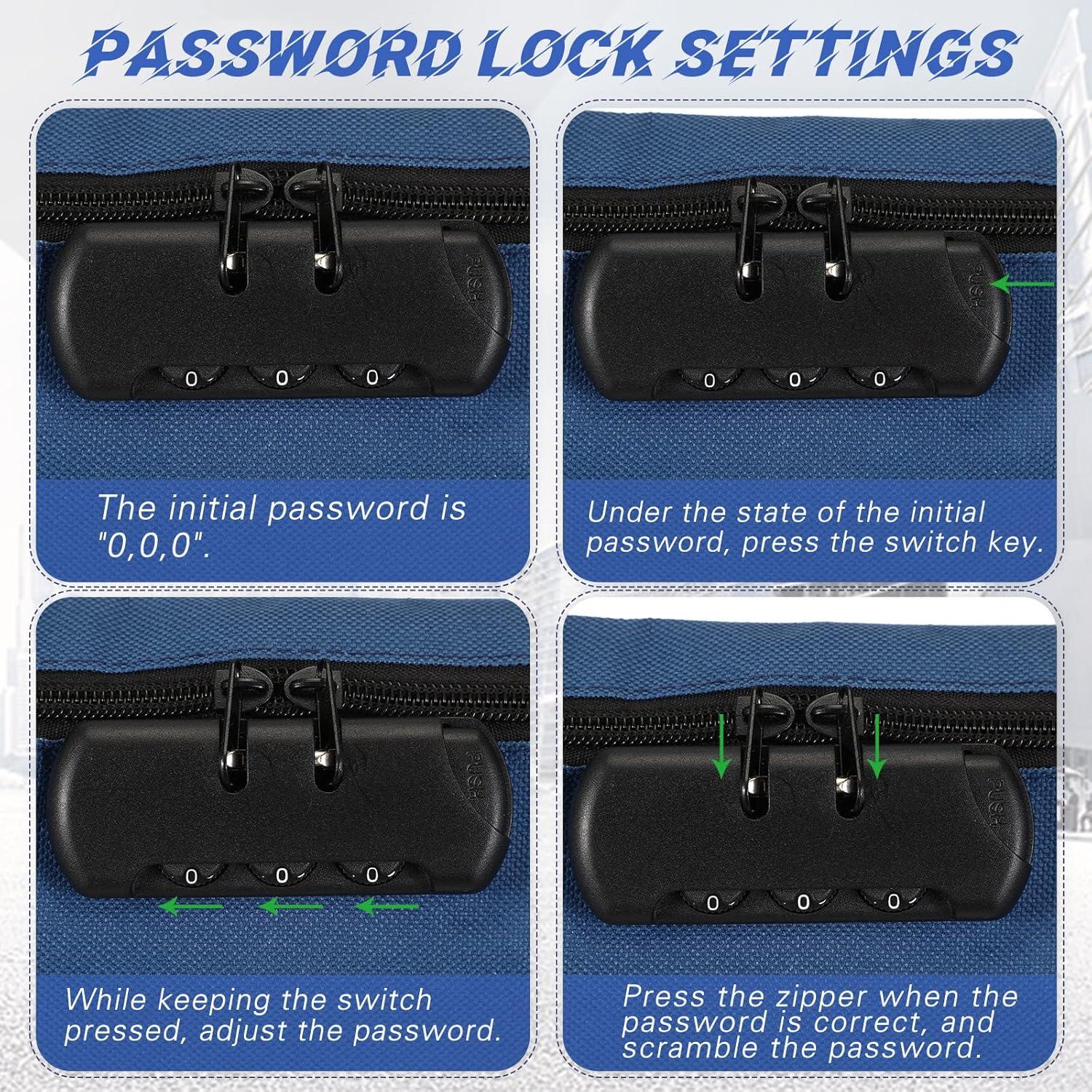 PASSWORD LOCK SETTINGS

PUSH
0 0 0
The initial password is "0,0,0".

PUSH
0 0 0
Under the state of the initial password, press the switch key.

PUSH
0 0 0
While keeping the switch pressed, adjust the password.

PUSH
0 0 0
Press the zipper when the password is correct, and scramble the password.