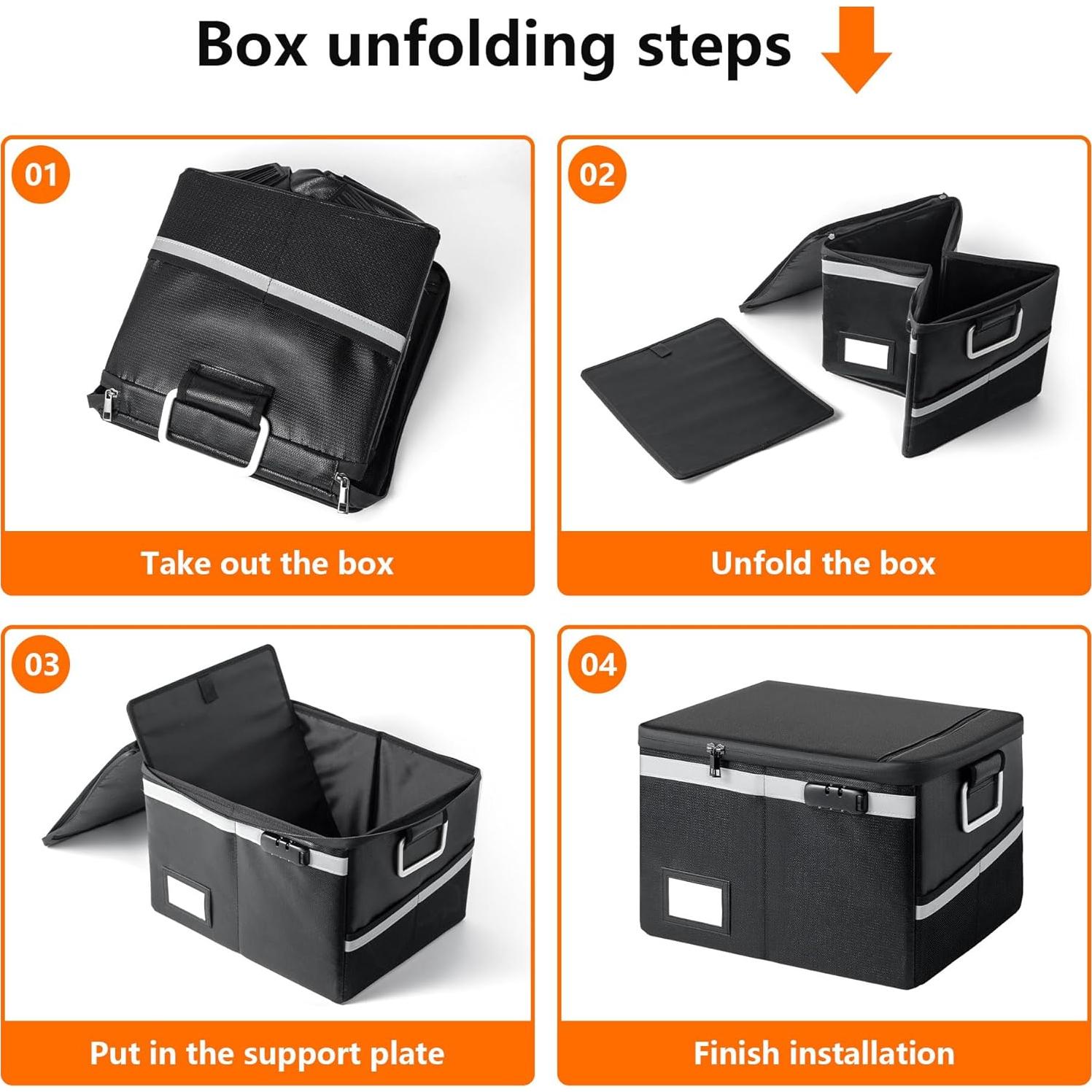 Box unfolding steps

01

Take out the box

02

Unfold the box

03

Put in the support plate

04

Finish installation