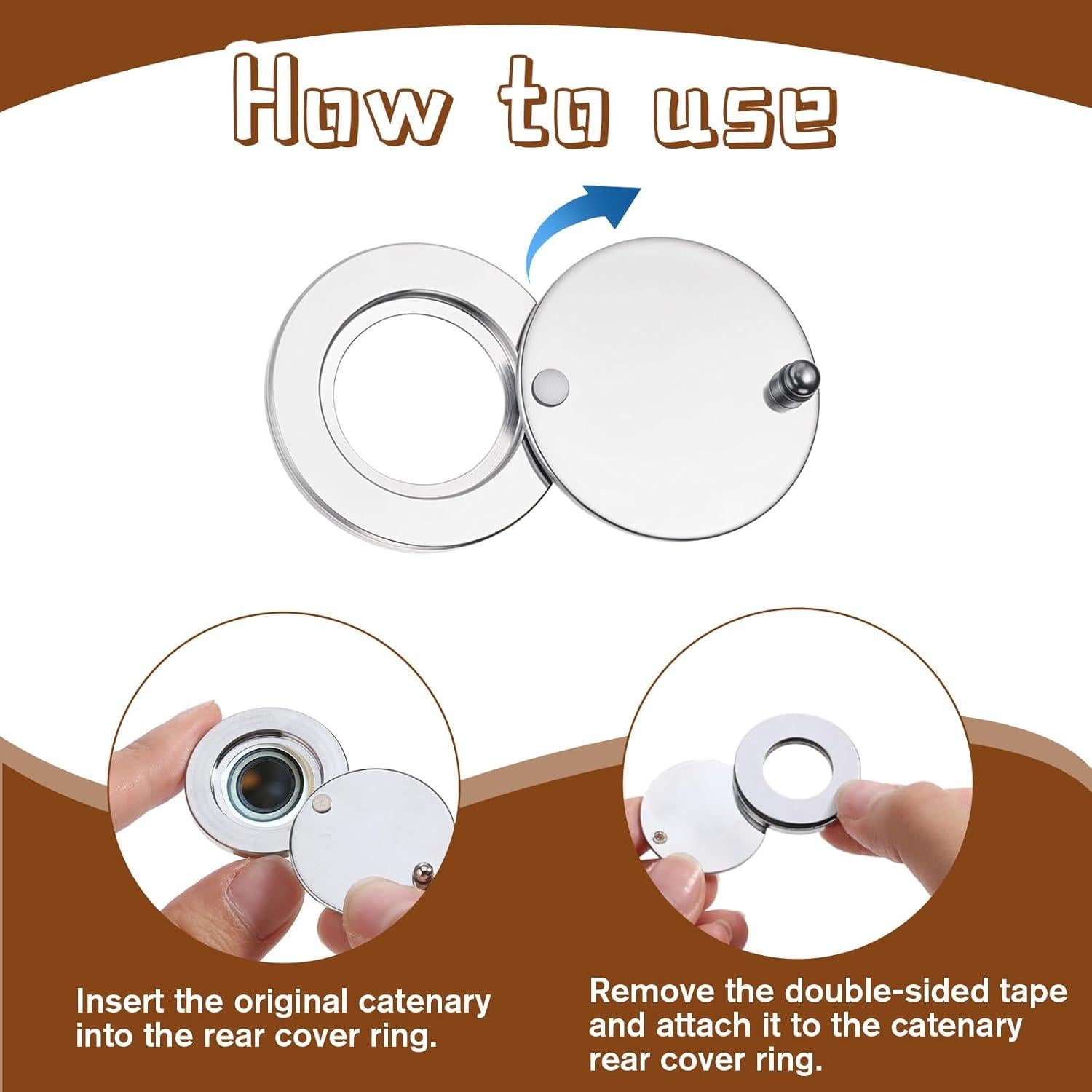 How to use

Insert the original catenary into the rear cover ring.

Remove the double-sided tape and attach it to the catenary rear cover ring.