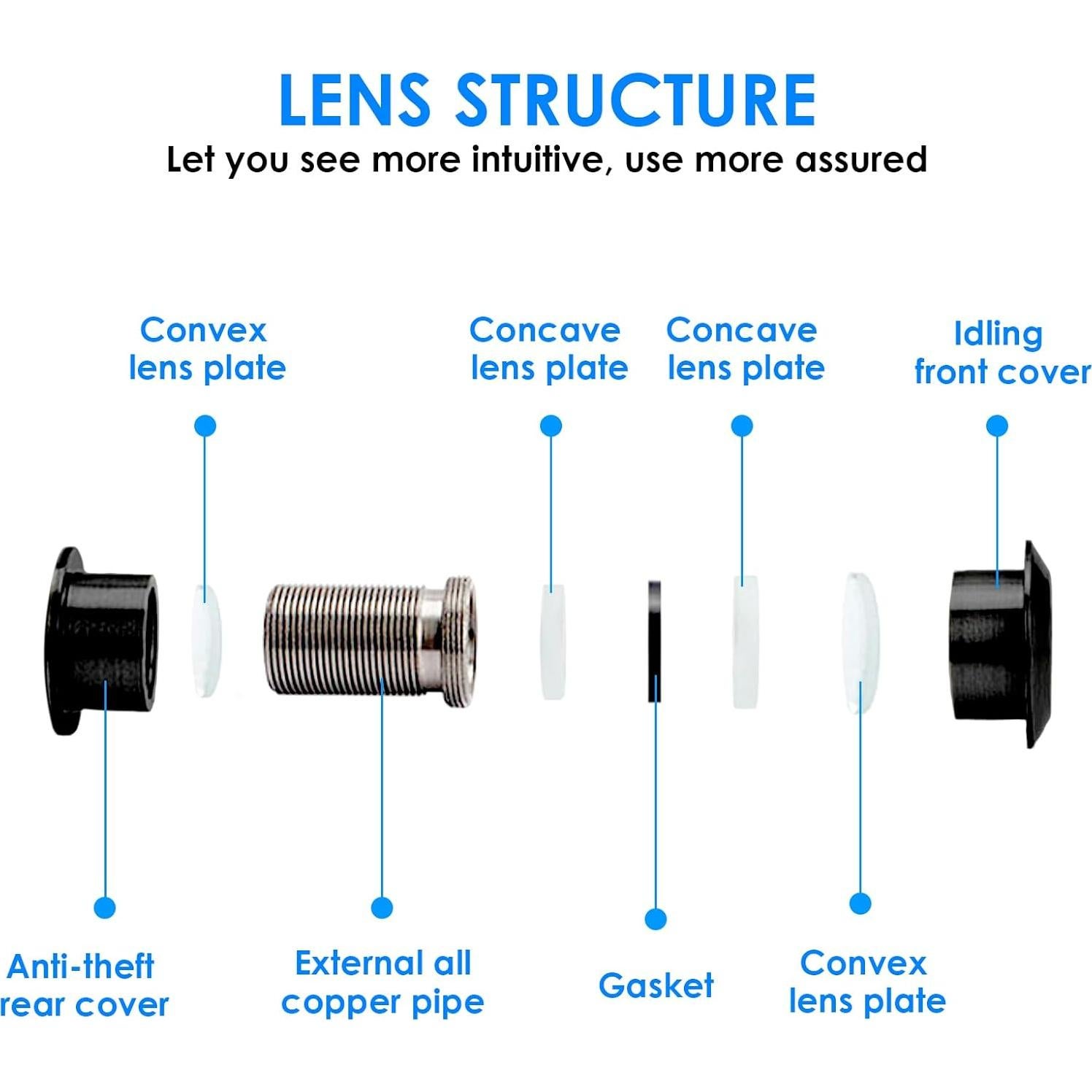 LENS STRUCTURE

Let you see more intuitive, use more assured

Convex lens plate

Concave lens plate

Concave lens plate

Idling front cover

Anti-theft rear cover

External all copper pipe

Gasket

Convex lens plate