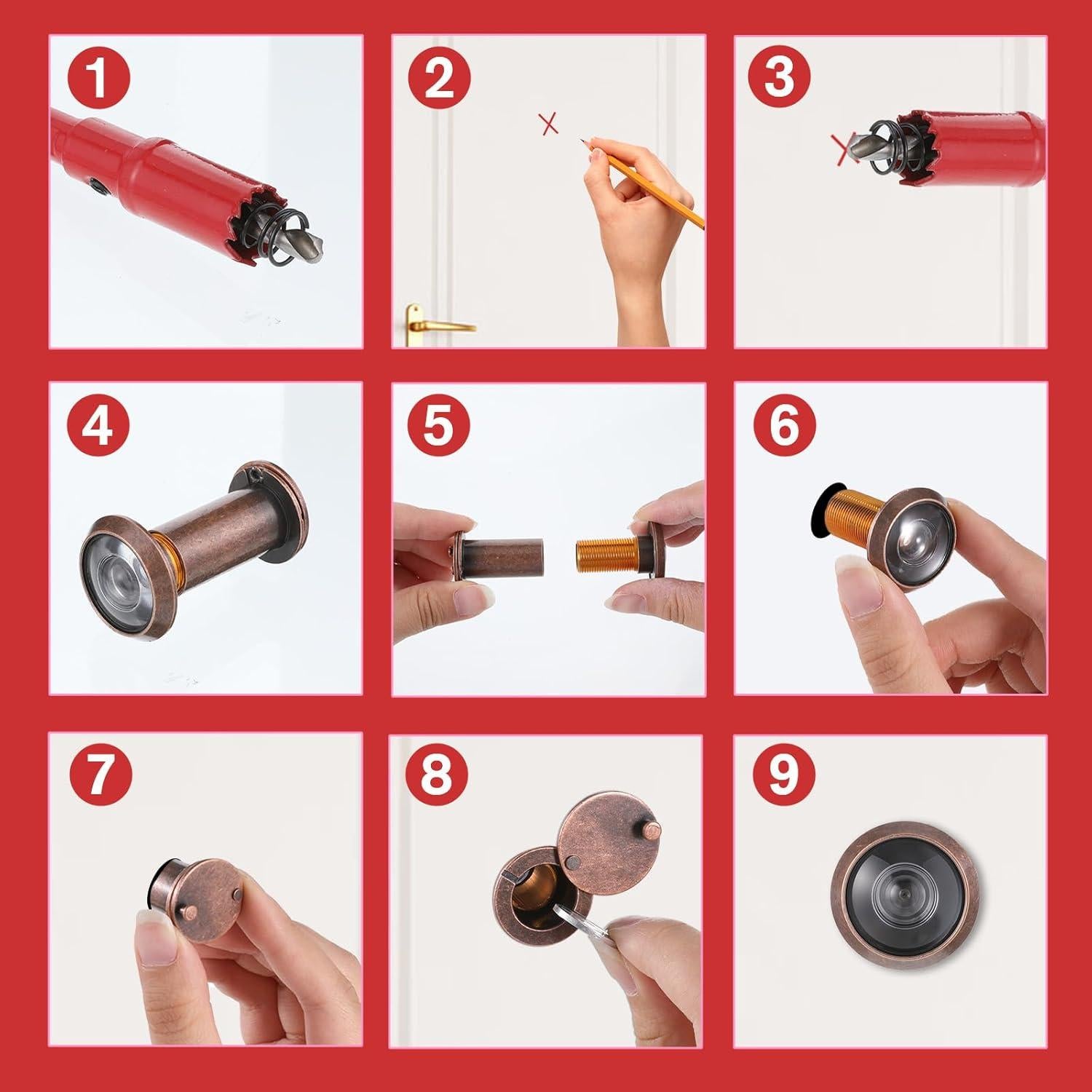 1

2

3

4

5

6

7

8

9