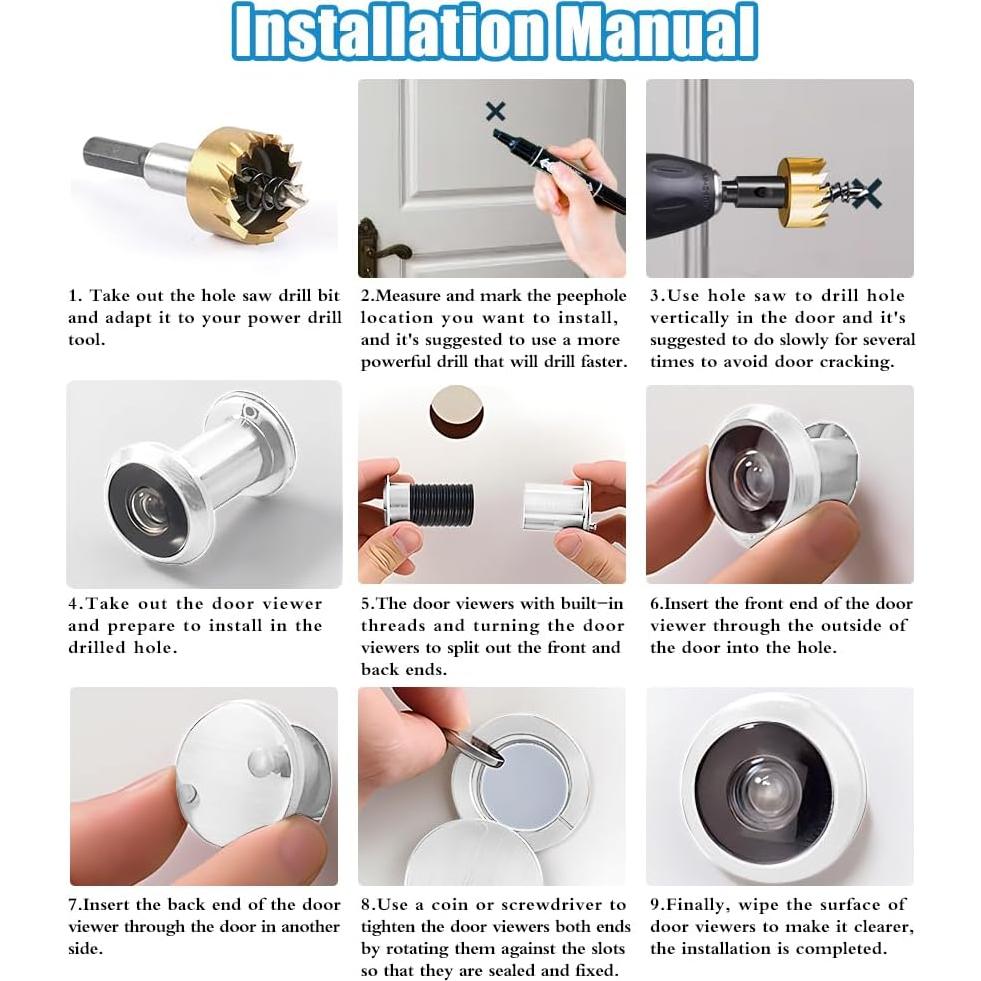 Installation Manual

1. Take out the hole saw drill bit and adapt it to your power drill tool.

2.Measure and mark the peephole location you want to install, and it's suggested to use a more powerful drill that will drill faster.

3.Use hole saw to drill hole vertically in the door and it's suggested to do slowly for several times to avoid door cracking.

4.Take out the door viewer and prepare to install in the drilled hole.

5.The door viewers with built-in threads and turning the door viewers to split out the front and back ends.

6.Insert the front end of the door viewer through the outside of the door into the hole.

7.Insert the back end of the door viewer through the door in another side.

8.Use a coin or screwdriver to tighten the door viewers both ends by rotating them against the slots so that they are sealed and fixed.

9.Finally, wipe the surface of door viewers to make it clearer, the installation is completed.