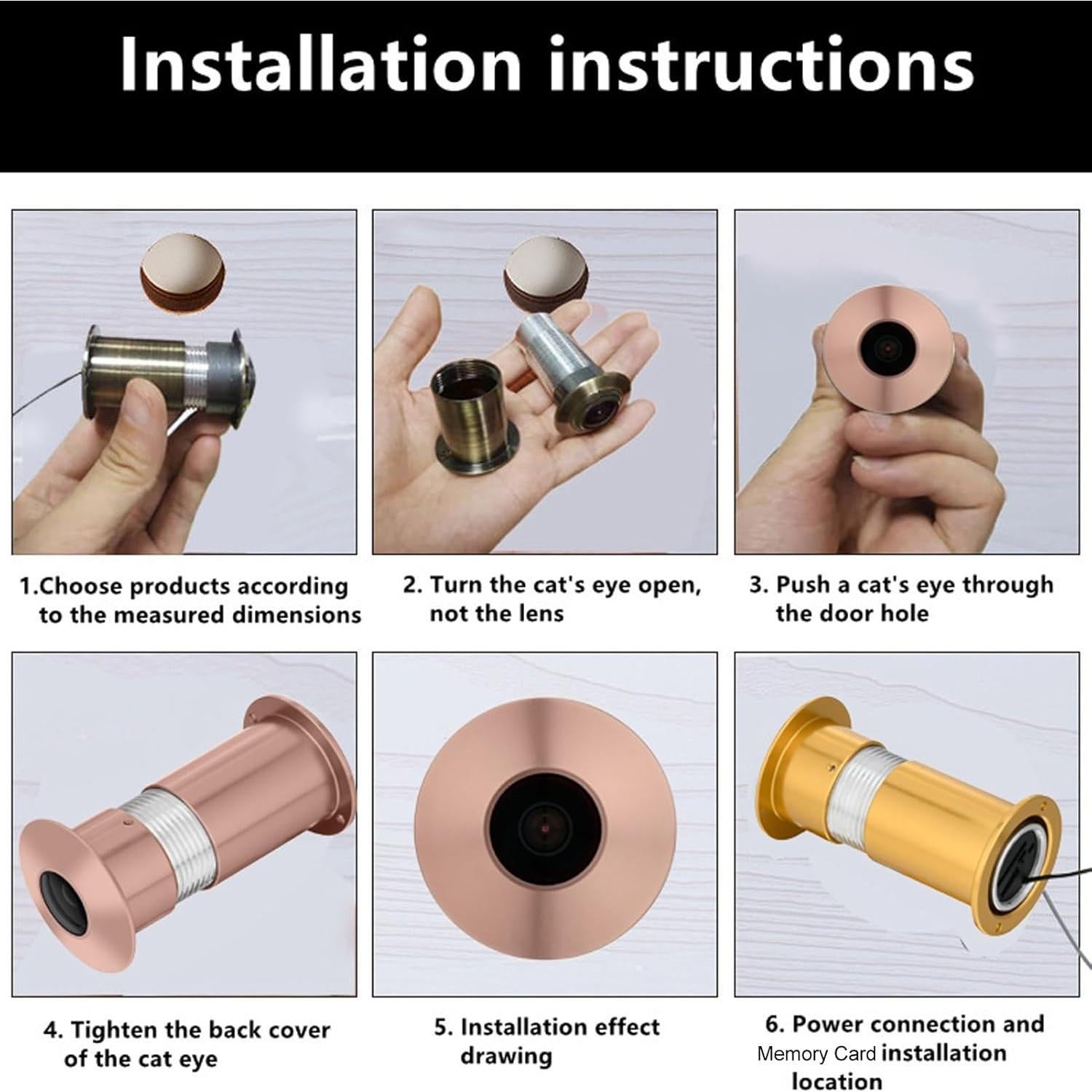 Installation instructions

1.Choose products according to the measured dimensions

2. Turn the cat's eye open, not the lens

3. Push a cat's eye through the door hole

4. Tighten the back cover of the cat eye

5. Installation effect drawing

6. Power connection and Memory Card installation location