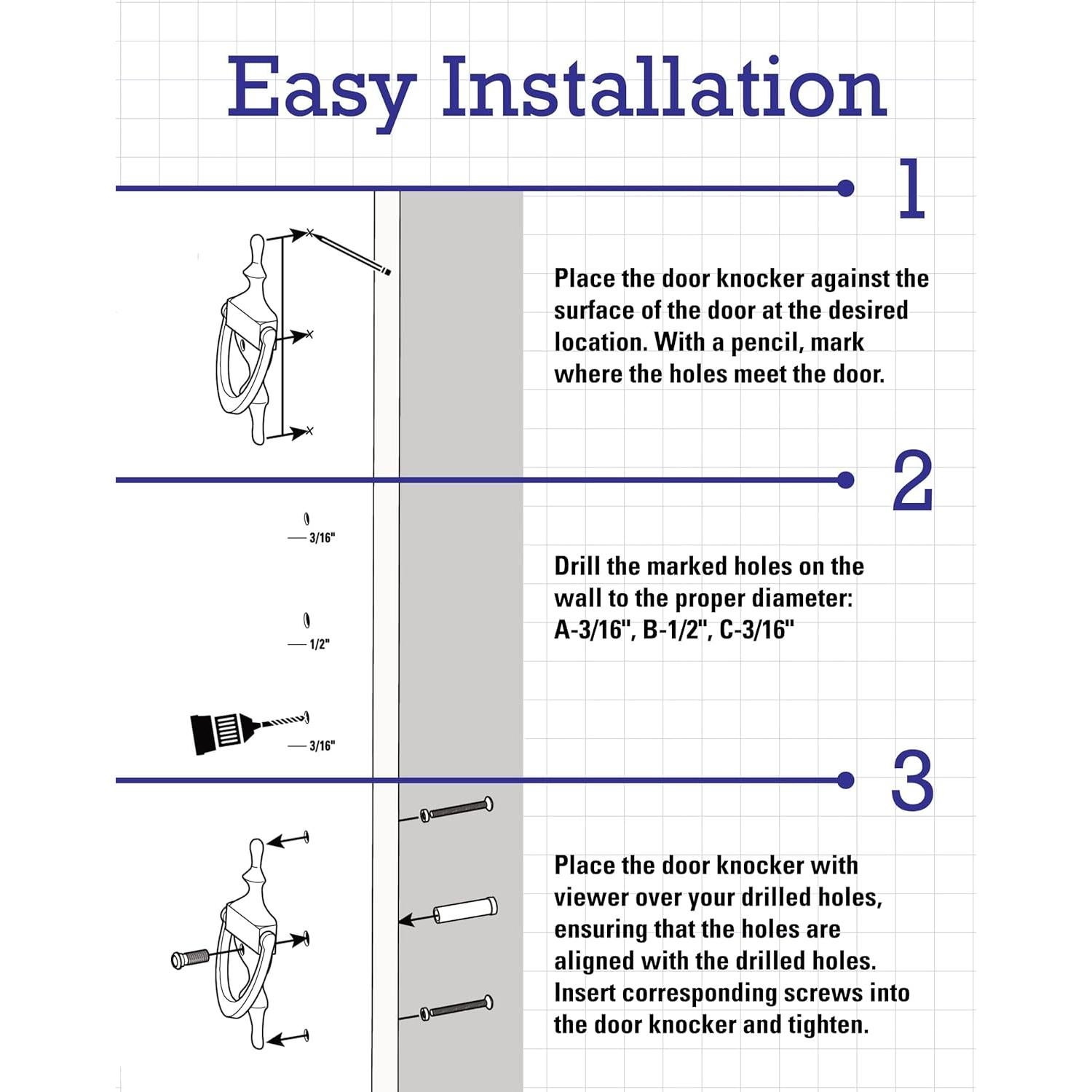 Easy Installation

1

Place the door knocker against the surface of the door at the desired location. With a pencil, mark where the holes meet the door.

2

3/16"

1/2"

3/16"

Drill the marked holes on the wall to the proper diameter: A-3/16", B-1/2", C-3/16"

3

Place the door knocker with viewer over your drilled holes, ensuring that the holes are aligned with the drilled holes. Insert corresponding screws into the door knocker and tighten.