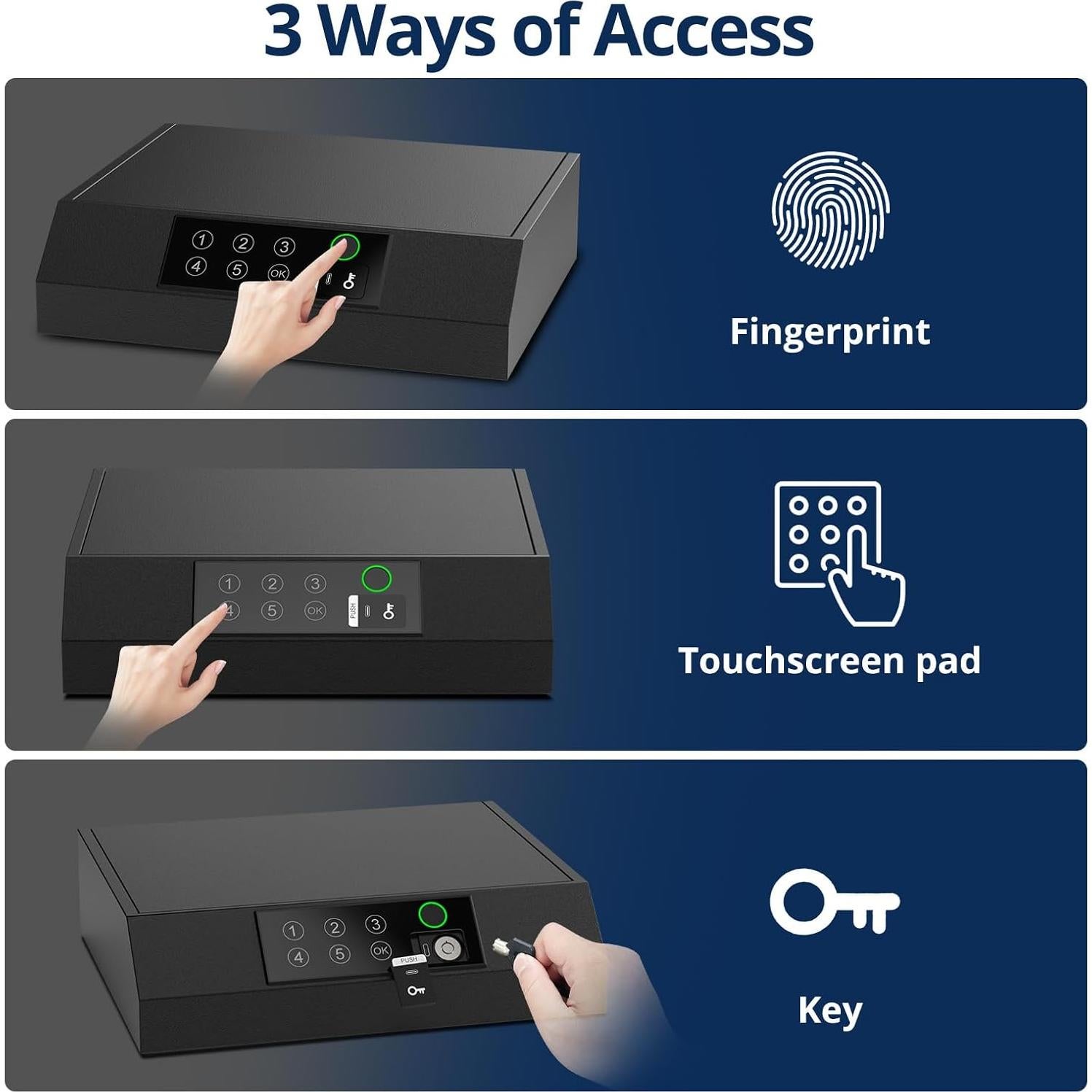 3 Ways of Access

1 2 3
4 5 OK

Fingerprint

1 2 3
4 5 OK
PUSH

Touchscreen pad

1 2 3
4 5 OK
PUSH

Key