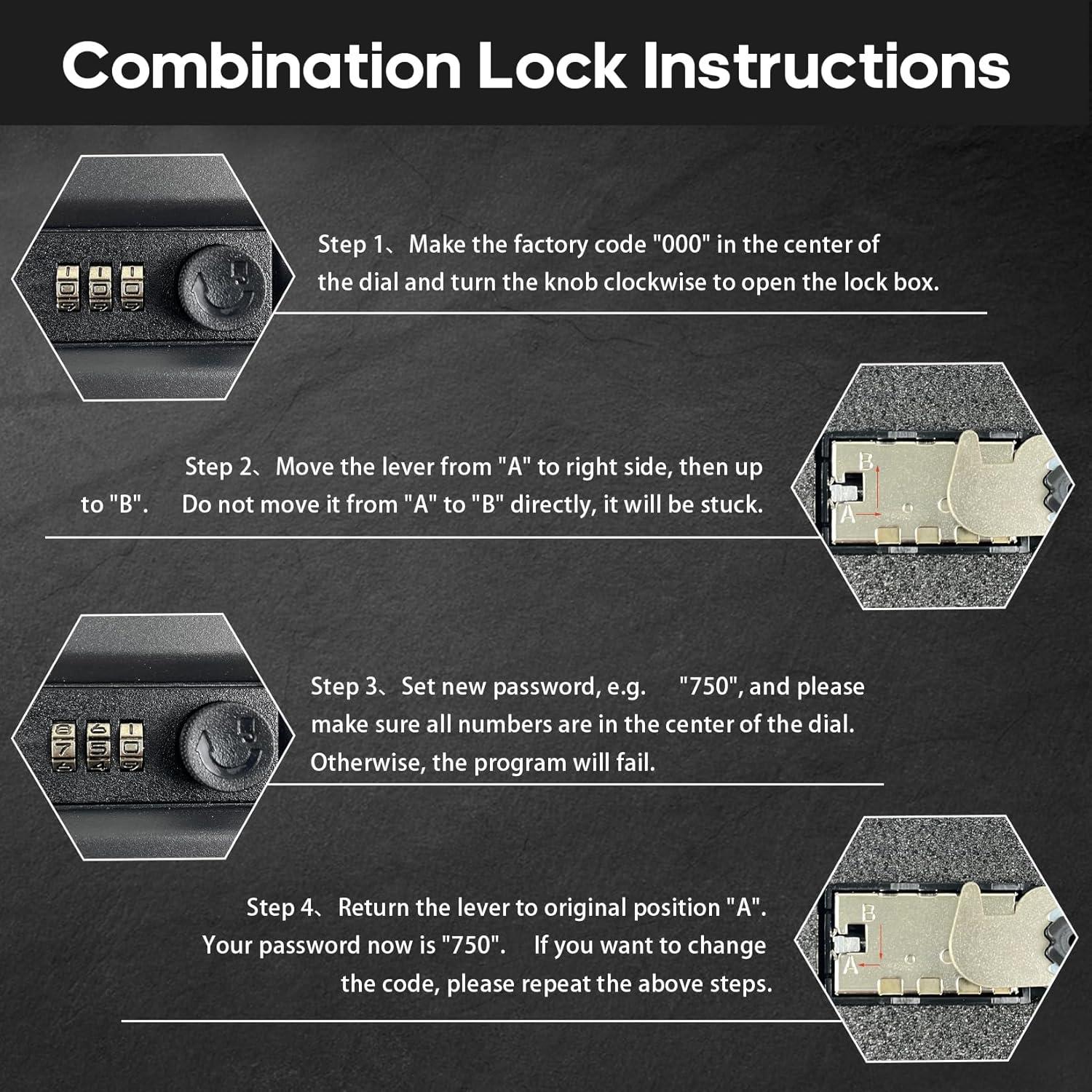 Combination Lock Instructions

Step 1、Make the factory code "000" in the center of the dial and turn the knob clockwise to open the lock box.

Step 2、Move the lever from "A" to right side, then up to "B". Do not move it from "A" to "B" directly, it will be stuck.

B

A

Step 3、Set new password, e.g. "750", and please make sure all numbers are in the center of the dial. Otherwise, the program will fail.

Step 4、Return the lever to original position "A". Your password now is "750". If you want to change the code, please repeat the above steps.

B

A