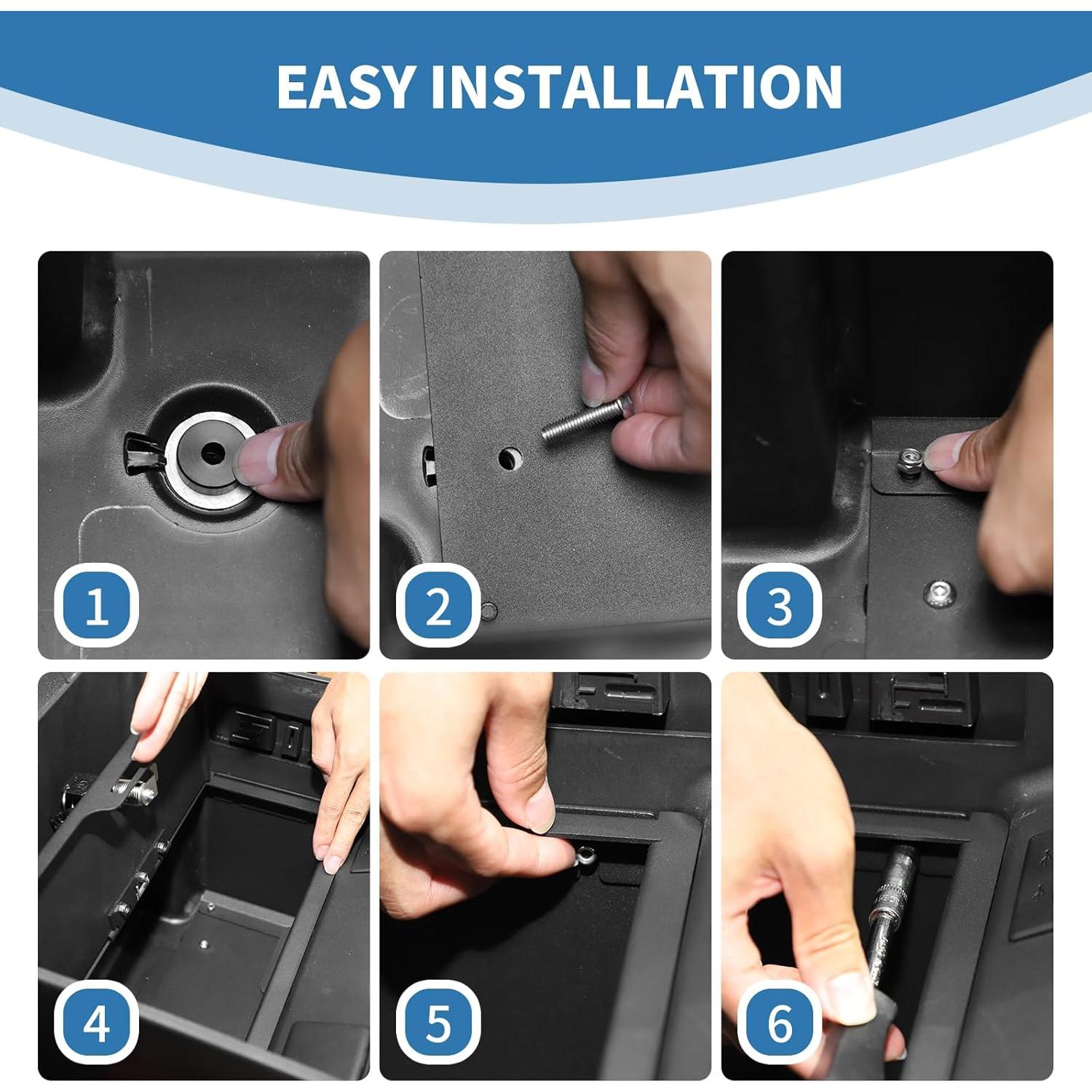 EASY INSTALLATION

1

2

3

4

5

6