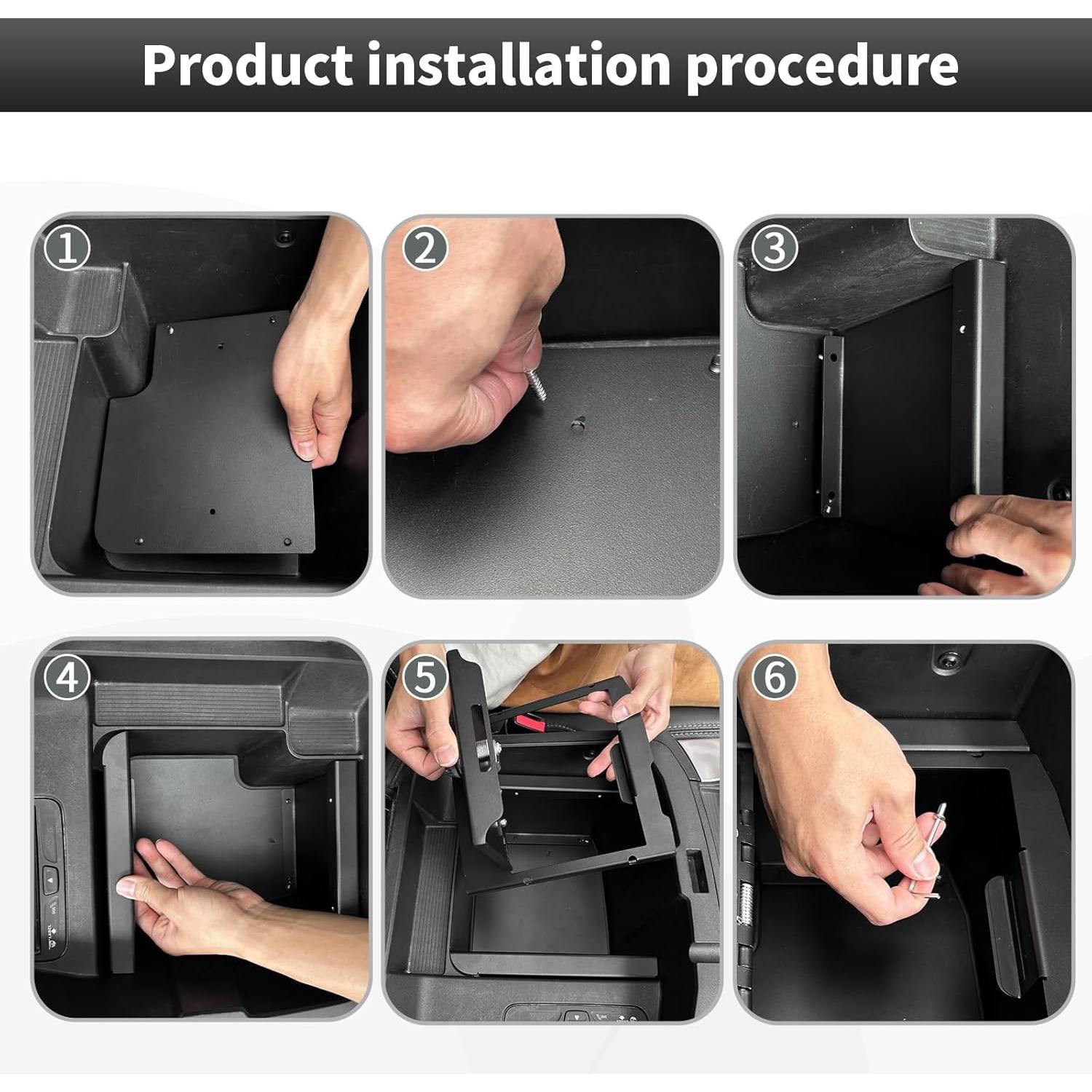 Product installation procedure

①

②

③

④

⑤

⑥