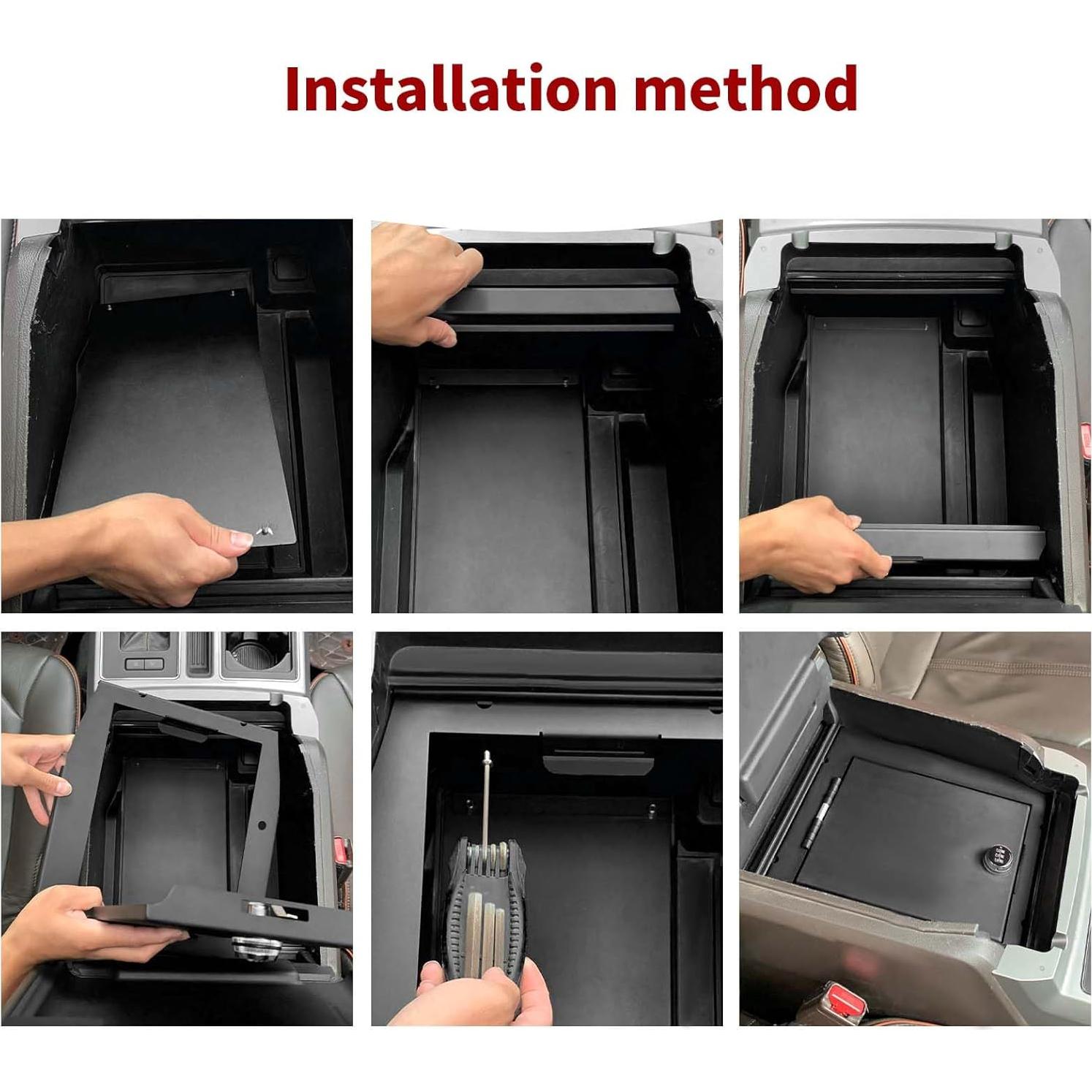 Installation method