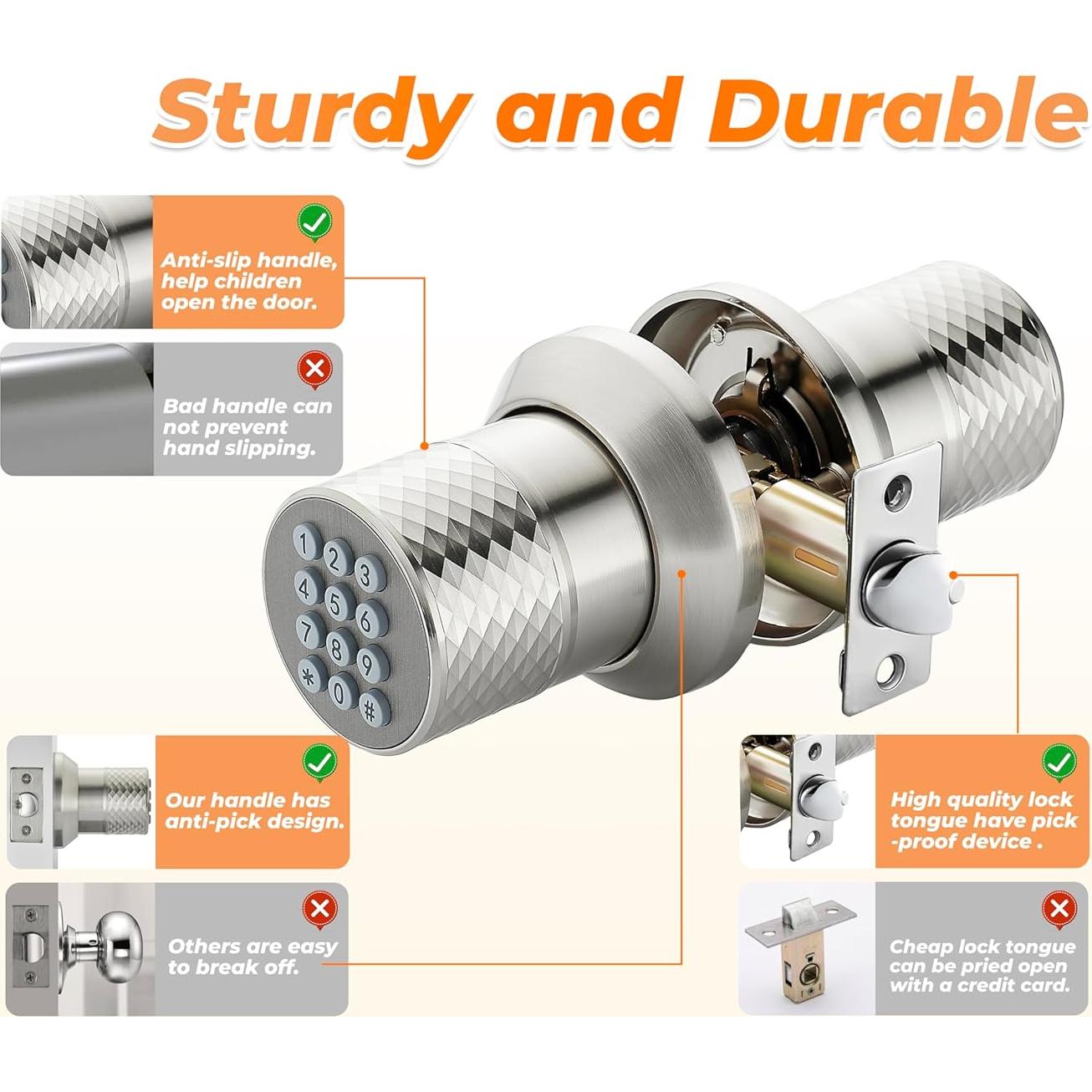 Sturdy and Durable

Anti-slip handle, help children open the door.

Bad handle can not prevent hand slipping.

1 2 3
4 5 6
7 8 9
* 0 #

Our handle has anti-pick design.

Others are easy to break off.

High quality lock tongue have pick -proof device .

Cheap lock tongue can be pried open with a credit card.