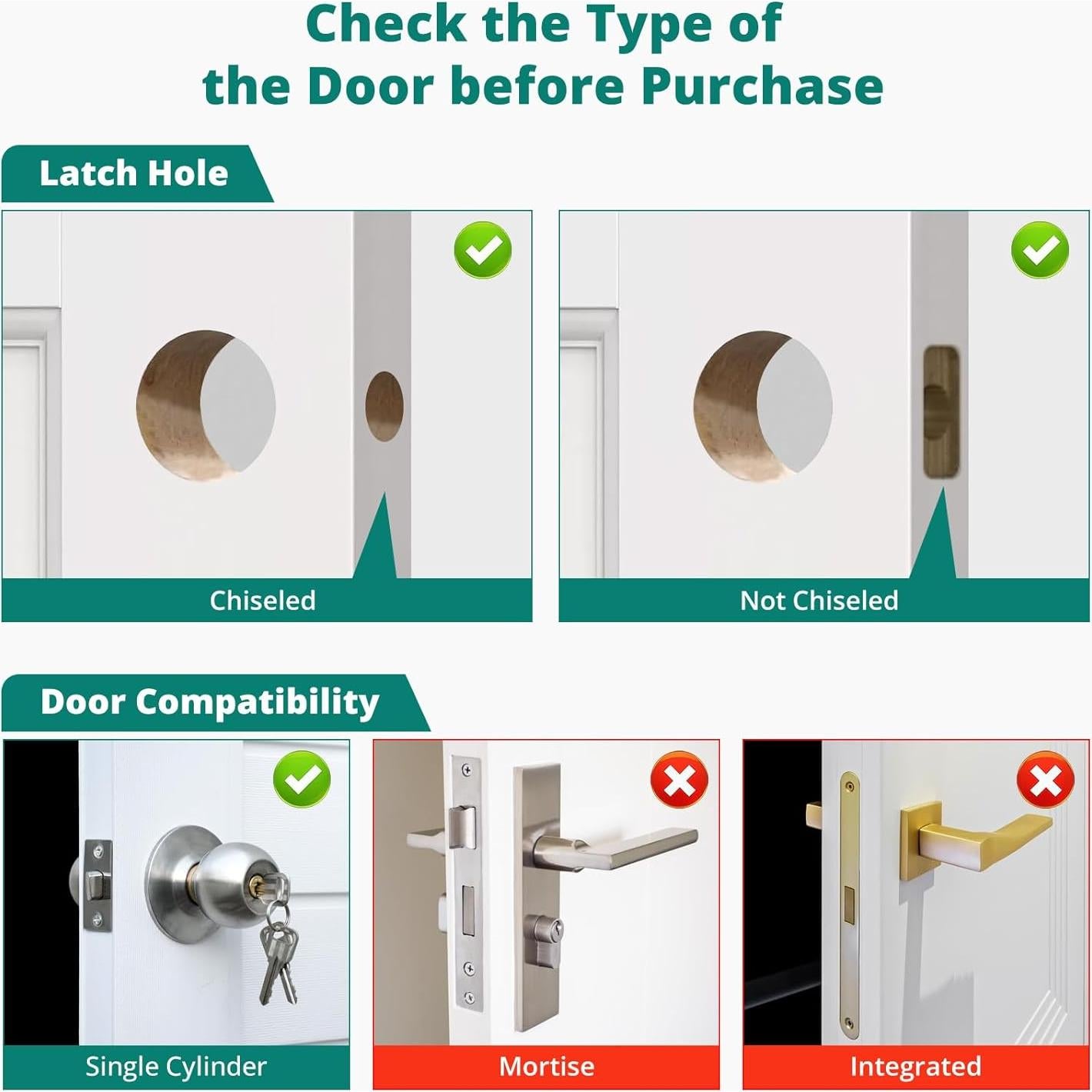 Check the Type of the Door before Purchase

Latch Hole

Chiseled

Not Chiseled

Door Compatibility

Single Cylinder

Mortise

Integrated