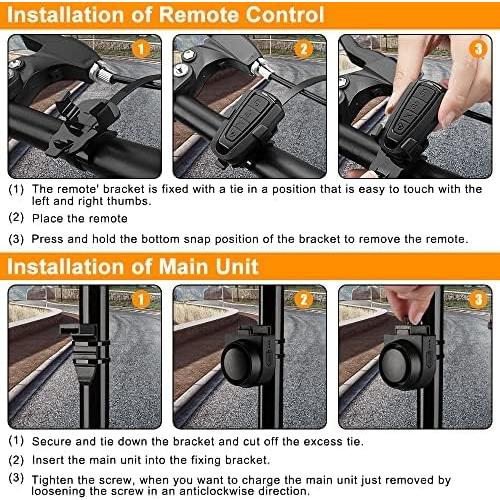 Installation of Remote Control

1

2

3

(1) The remote' bracket is fixed with a tie in a position that is easy to touch with the left and right thumbs.

(2) Place the remote

(3) Press and hold the bottom snap position of the bracket to remove the remote.

Installation of Main Unit

1

2

3

(1) Secure and tie down the bracket and cut off the excess tie.

(2) Insert the main unit into the fixing bracket.

(3) Tighten the screw, when you want to charge the main unit just removed by loosening the screw in an anticlockwise direction.