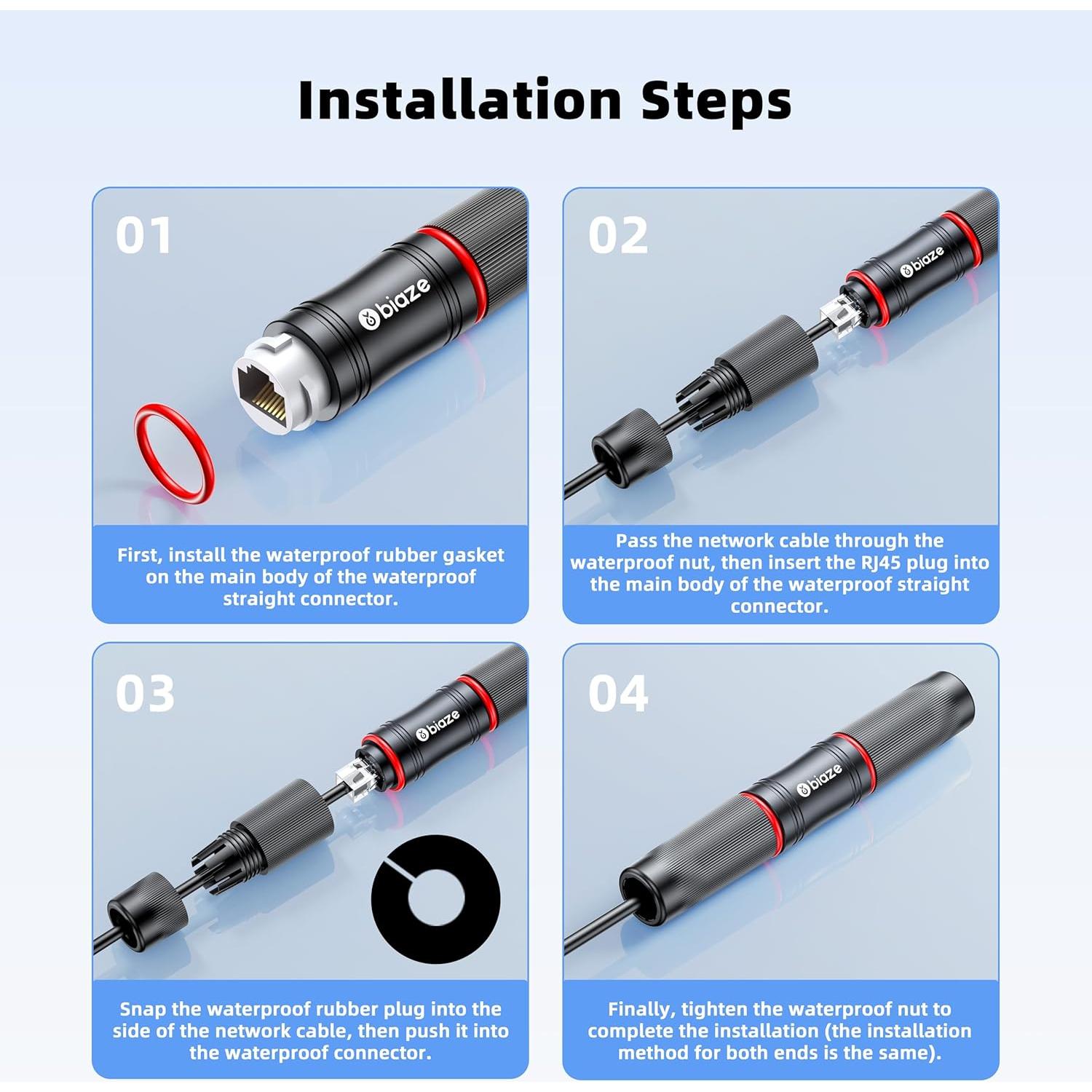 Installation Steps

01

biaze

First, install the waterproof rubber gasket on the main body of the waterproof straight connector.

02

biaze

Pass the network cable through the waterproof nut, then insert the RJ45 plug into the main body of the waterproof straight connector.

03

biaze

Snap the waterproof rubber plug into the side of the network cable, then push it into the waterproof connector.

04

biaze

Finally, tighten the waterproof nut to complete the installation (the installation method for both ends is the same).