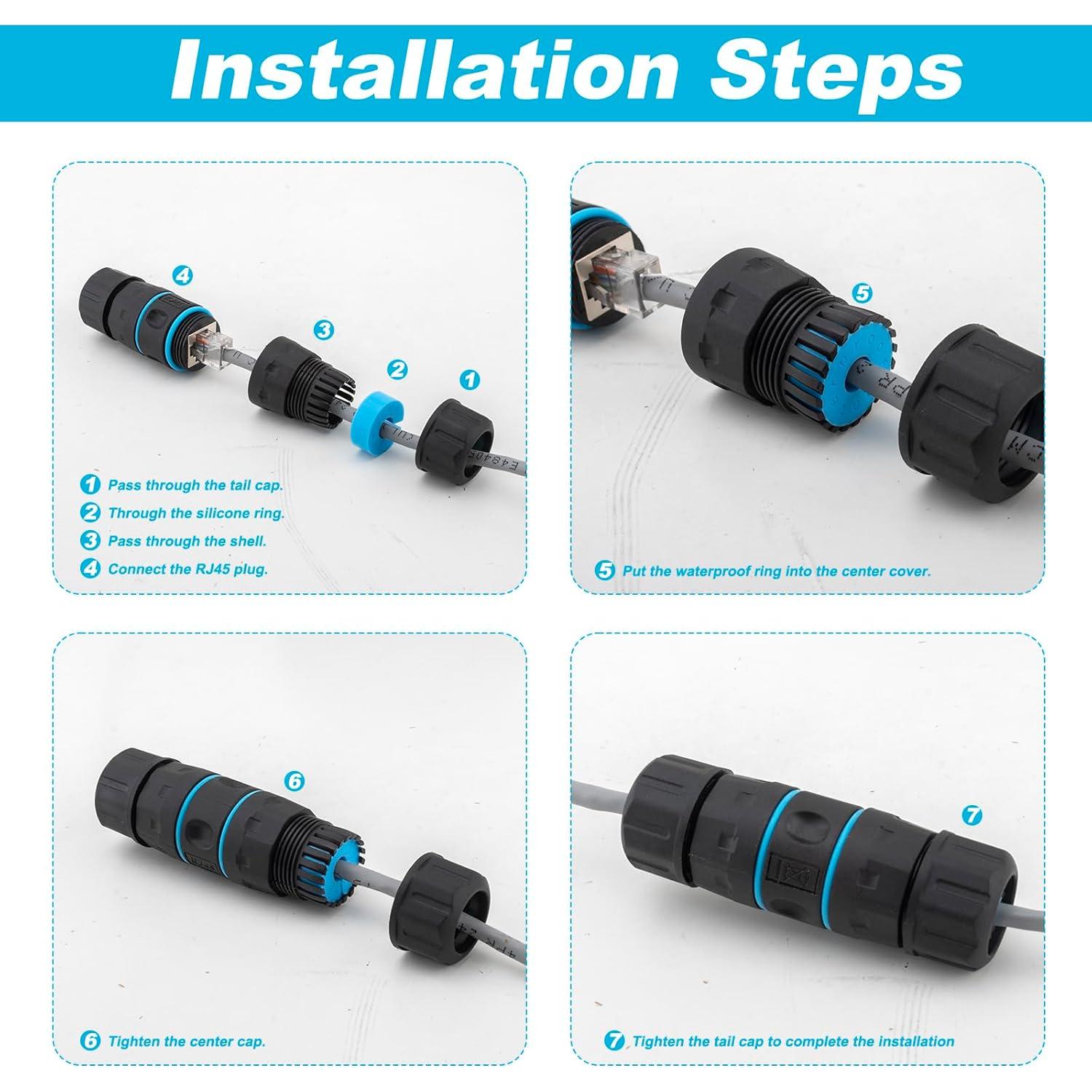 Installation Steps

4
3
2
1

1 Pass through the tail cap.
2 Through the silicone ring.
3 Pass through the shell.
4 Connect the RJ45 plug.

5

5 Put the waterproof ring into the center cover.

6

6 Tighten the center cap.

7

7 Tighten the tail cap to complete the installation