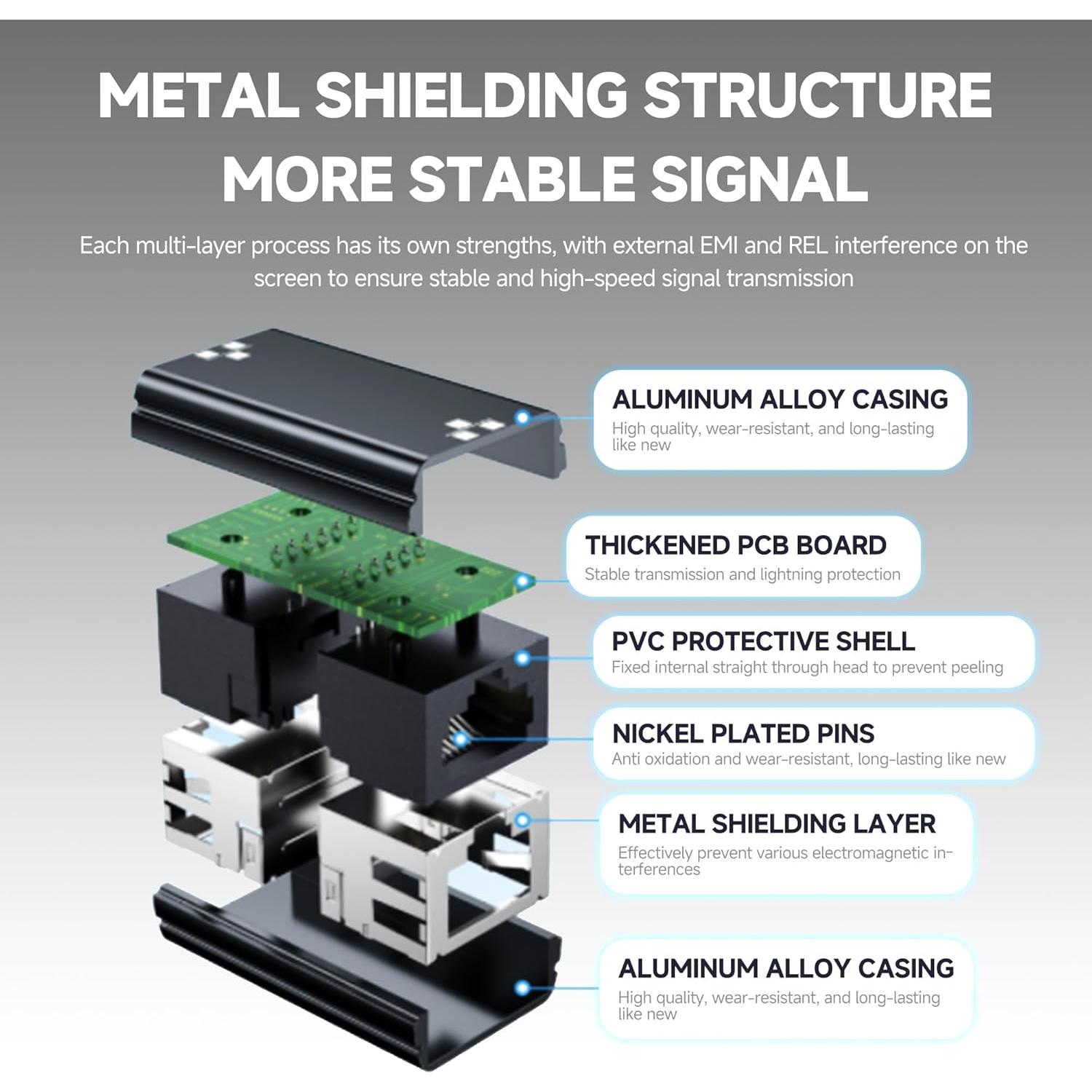 METAL SHIELDING STRUCTURE
MORE STABLE SIGNAL

Each multi-layer process has its own strengths, with external EMI and REL interference on the screen to ensure stable and high-speed signal transmission

ALUMINUM ALLOY CASING
High quality, wear-resistant, and long-lasting like new

THICKENED PCB BOARD
Stable transmission and lightning protection

PVC PROTECTIVE SHELL
Fixed internal straight through head to prevent peeling

NICKEL PLATED PINS
Anti oxidation and wear-resistant, long-lasting like new

METAL SHIELDING LAYER
Effectively prevent various electromagnetic interferences

ALUMINUM ALLOY CASING
High quality, wear-resistant, and long-lasting like new