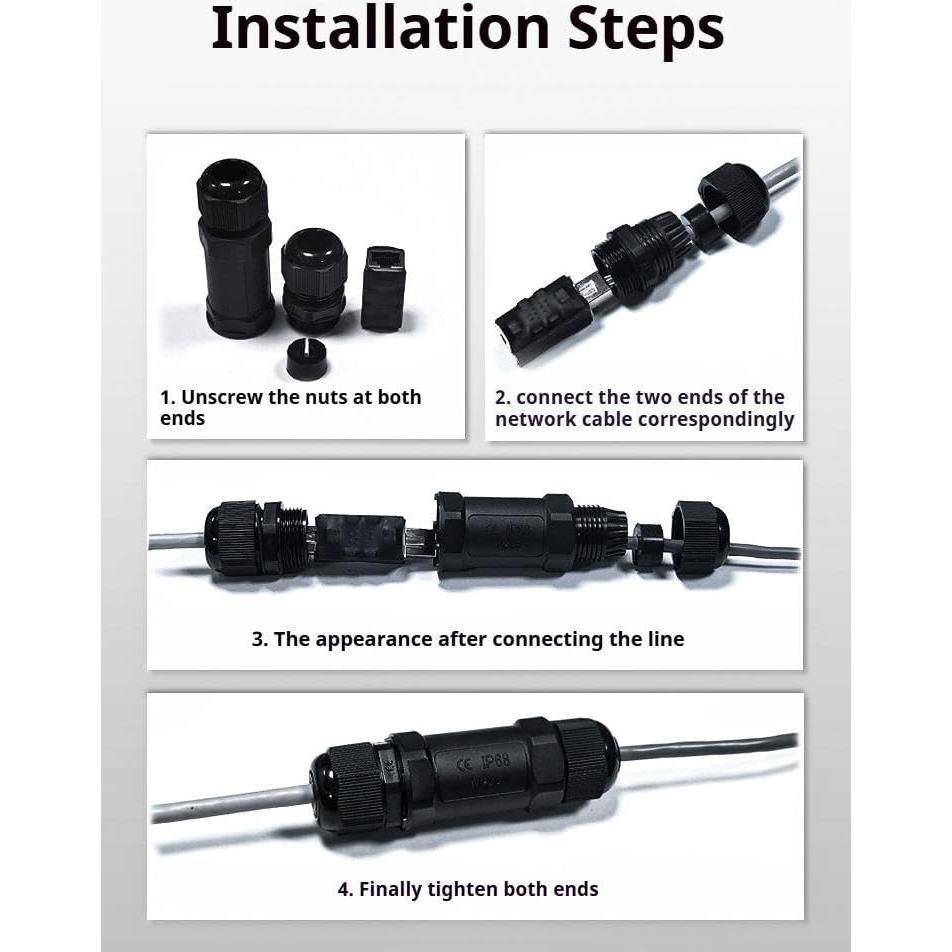 Installation Steps

1. Unscrew the nuts at both ends

2. connect the two ends of the network cable correspondingly

3. The appearance after connecting the line

CE IP68

4. Finally tighten both ends