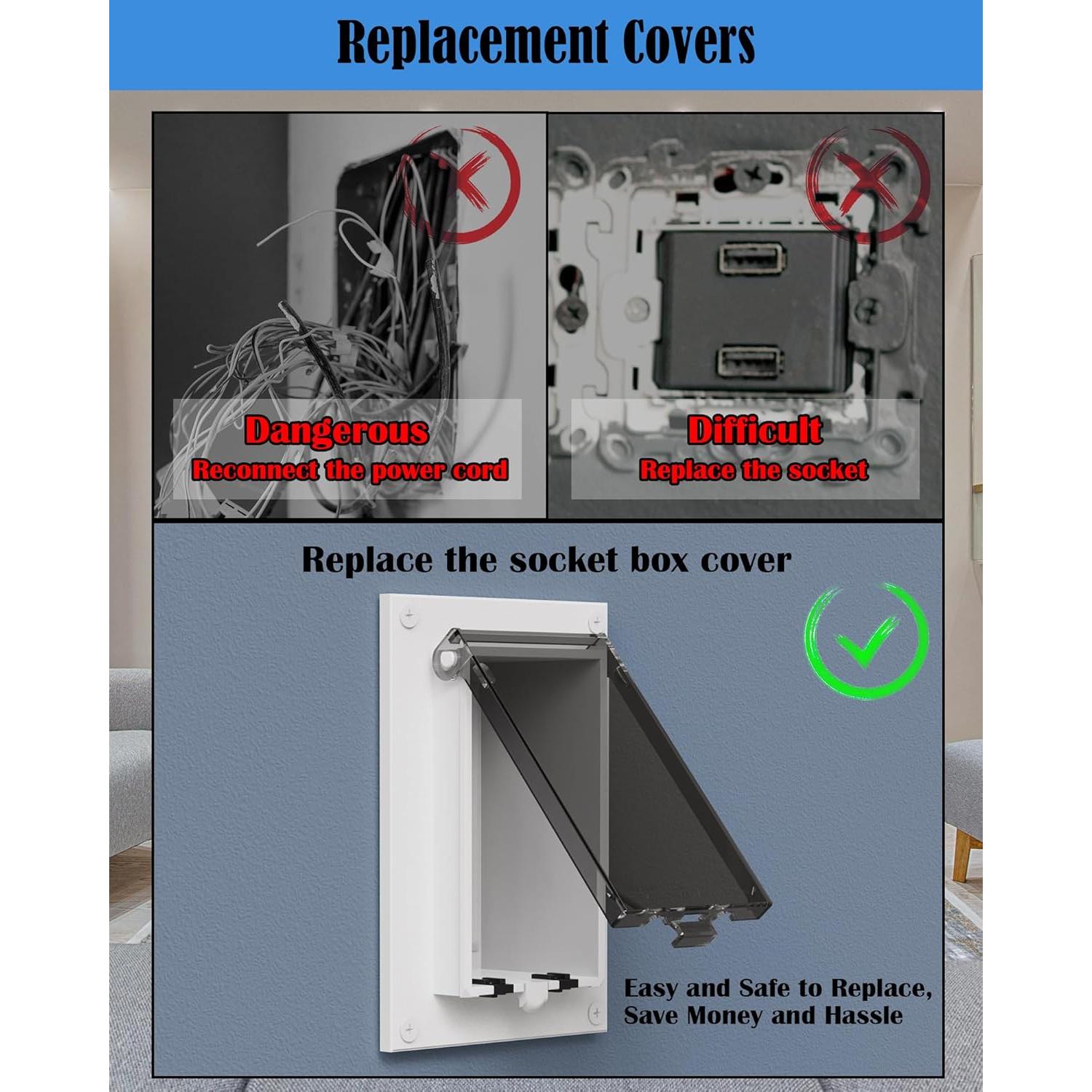 Replacement Covers

Dangerous
Reconnect the power cord

Difficult
Replace the socket

Replace the socket box cover

Easy and Safe to Replace, Save Money and Hassle