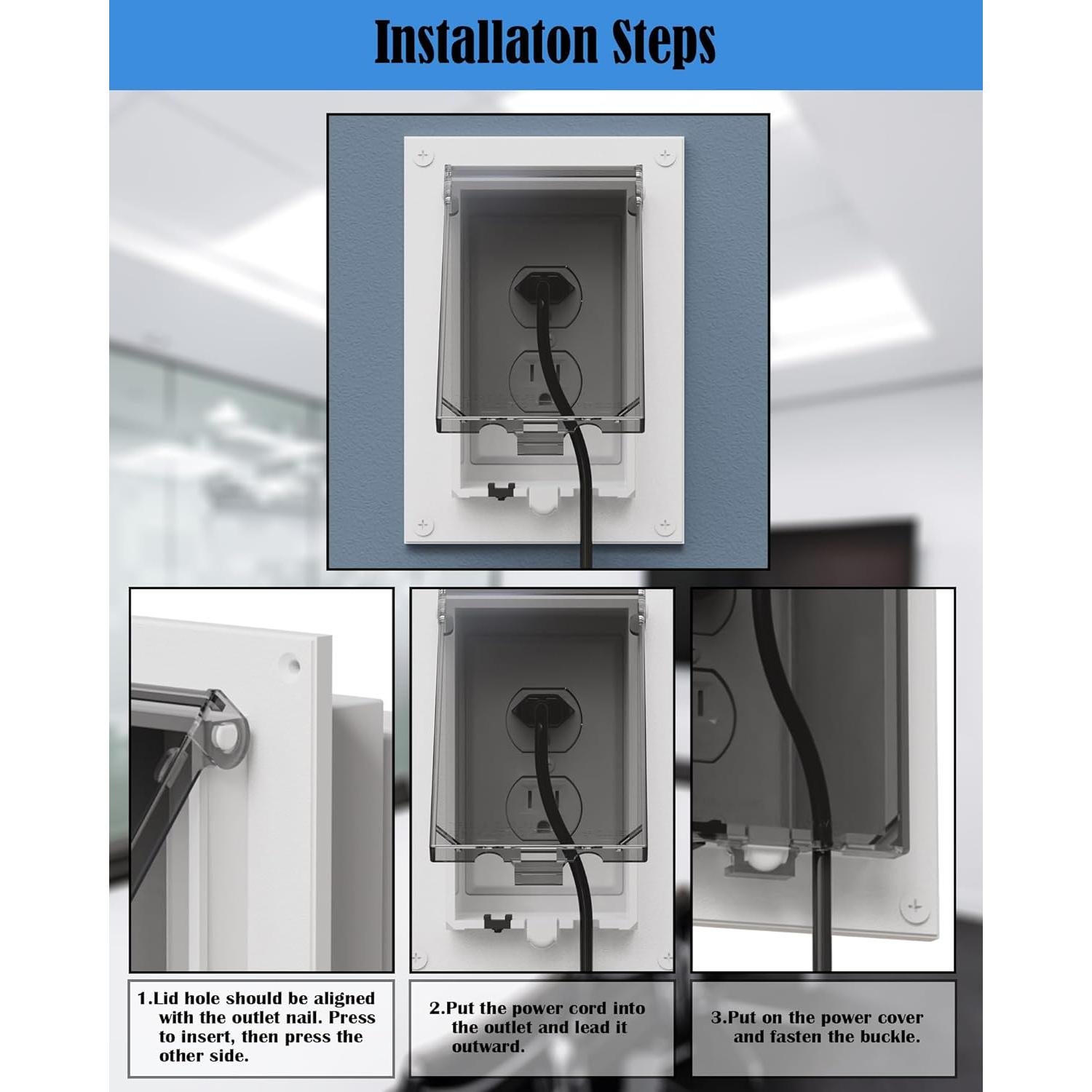 Installaton Steps

1.Lid hole should be aligned with the outlet nail. Press to insert, then press the other side.

2.Put the power cord into the outlet and lead it outward.

3.Put on the power cover and fasten the buckle.