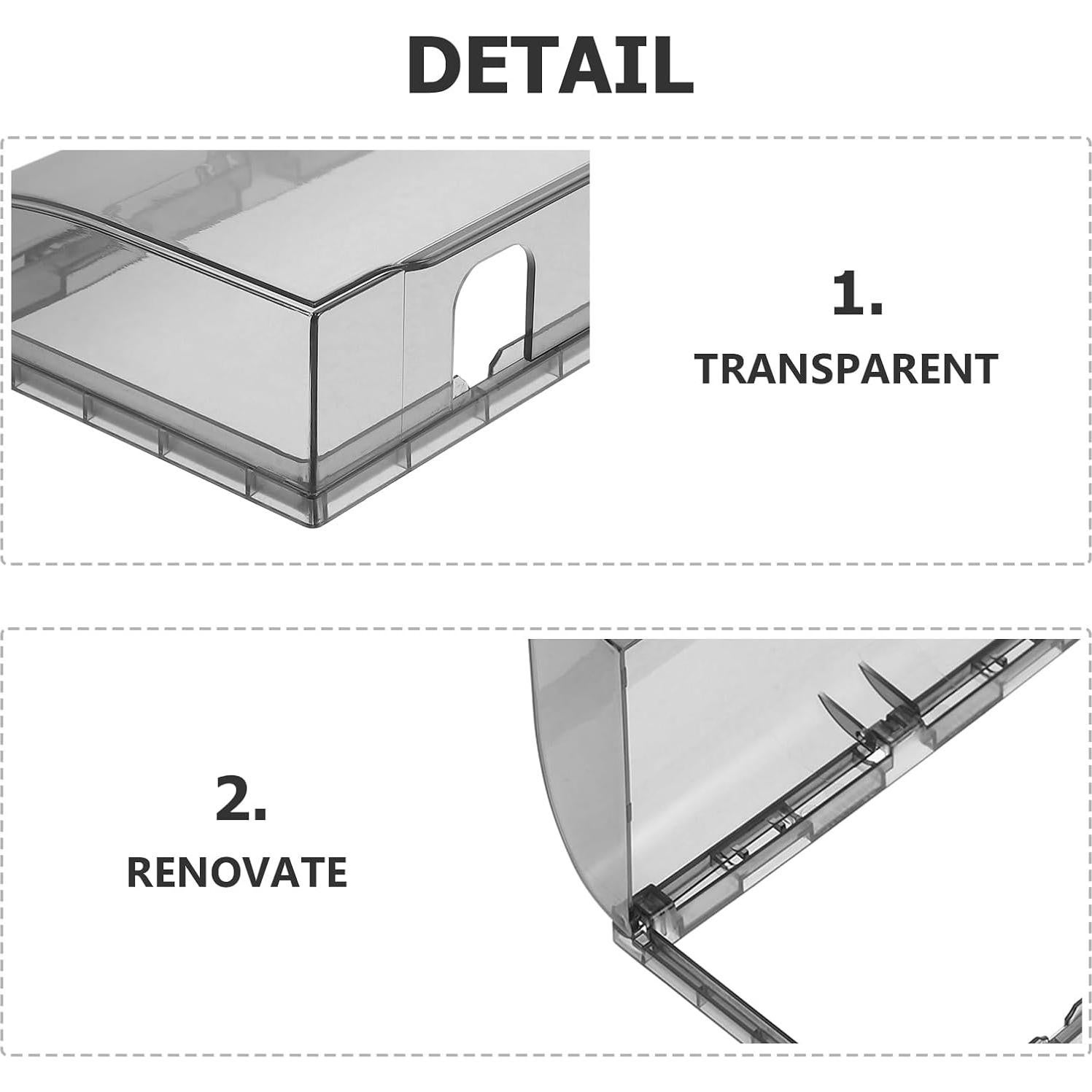 DETAIL

1.
TRANSPARENT

2.
RENOVATE