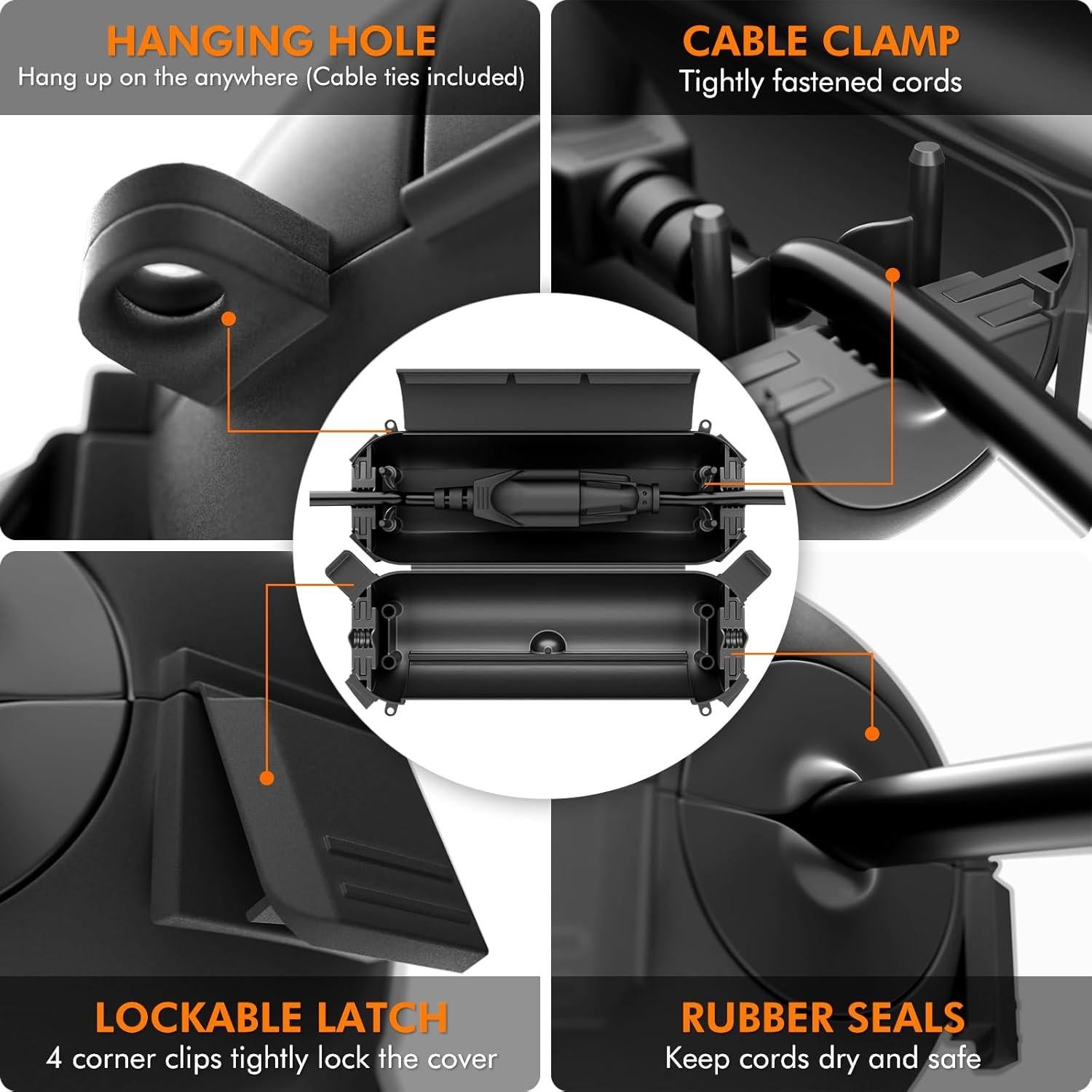 HANGING HOLE
Hang up on the anywhere (Cable ties included)

CABLE CLAMP
Tightly fastened cords

LOCKABLE LATCH
4 corner clips tightly lock the cover

RUBBER SEALS
Keep cords dry and safe